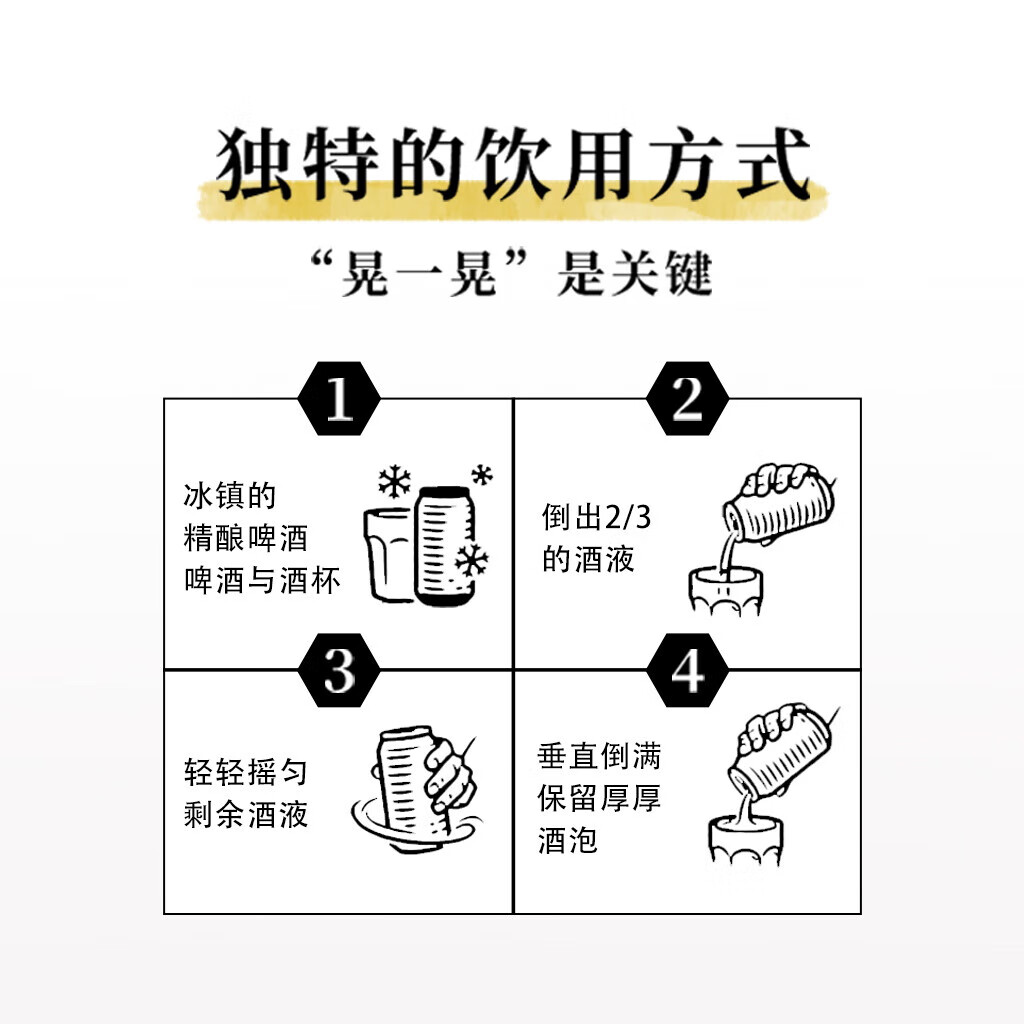 独特的饮用方式

“晃一晃”是关键

1

冰镇的
精酿啤酒
啤酒与酒杯

2

倒出2/3
的酒液

3

轻轻摇匀
剩余酒液

4

垂直倒满
保留厚厚
酒泡