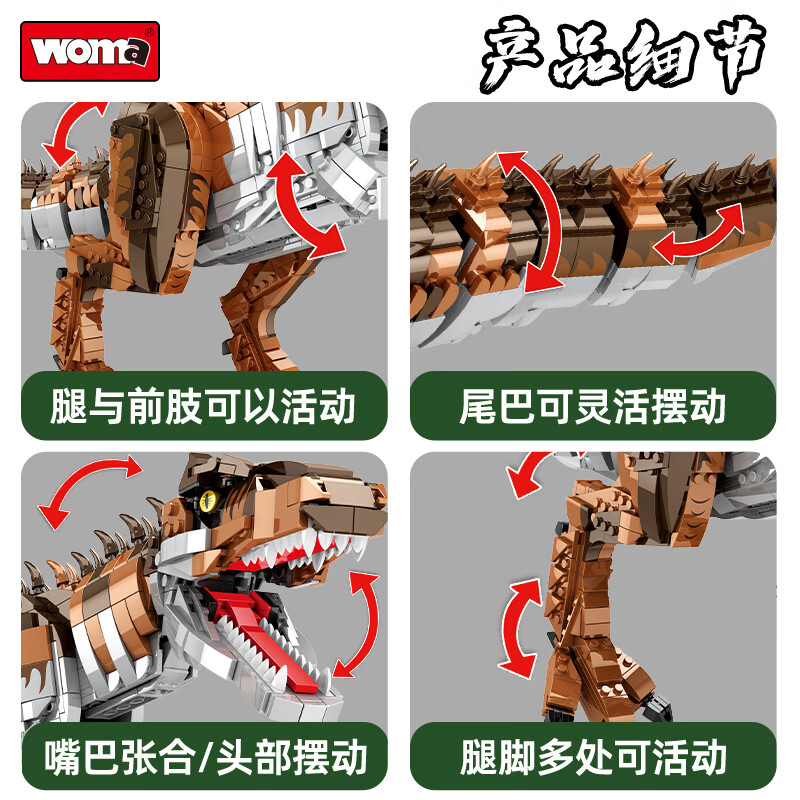 woma®

产品细节

腿与前肢可以活动

尾巴可灵活摆动

嘴巴张合/头部摆动

腿脚多处可活动