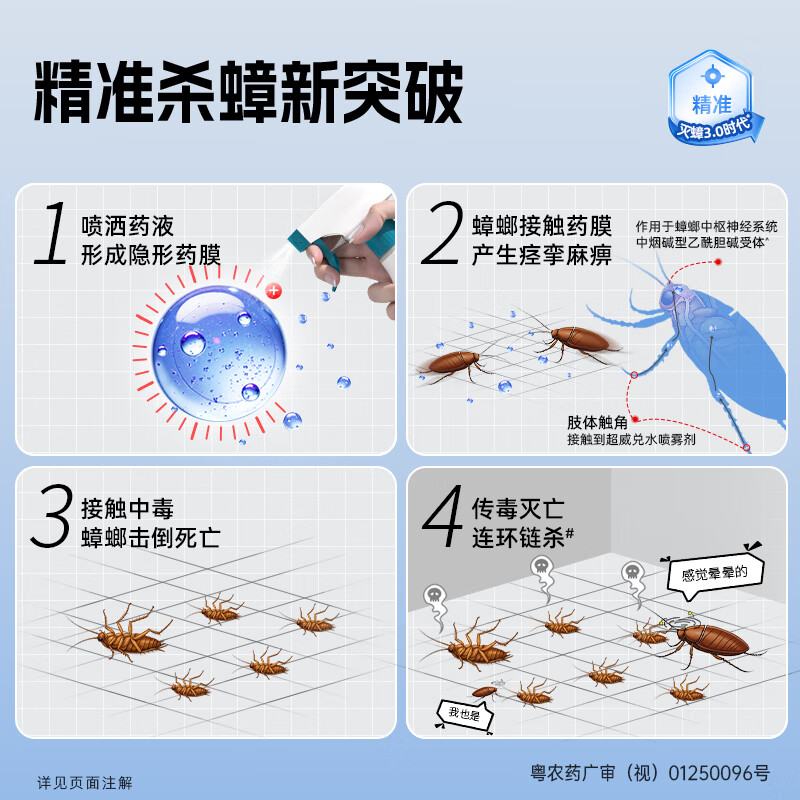 精准杀蟑新突破

精准
灭蟑3.0时代*

1 喷洒药液
形成隐形药膜

2 蟑螂接触药膜
产生痉挛麻痹

作用于蟑螂中枢神经系统
中烟碱型乙酰胆碱受体*

肢体触角
接触到超威兑水喷雾剂

3 接触中毒
蟑螂击倒死亡

4 传毒灭亡
连环链杀#

感觉晕晕的

我也是

详见页面注解

粤农药广审（视）01250096号