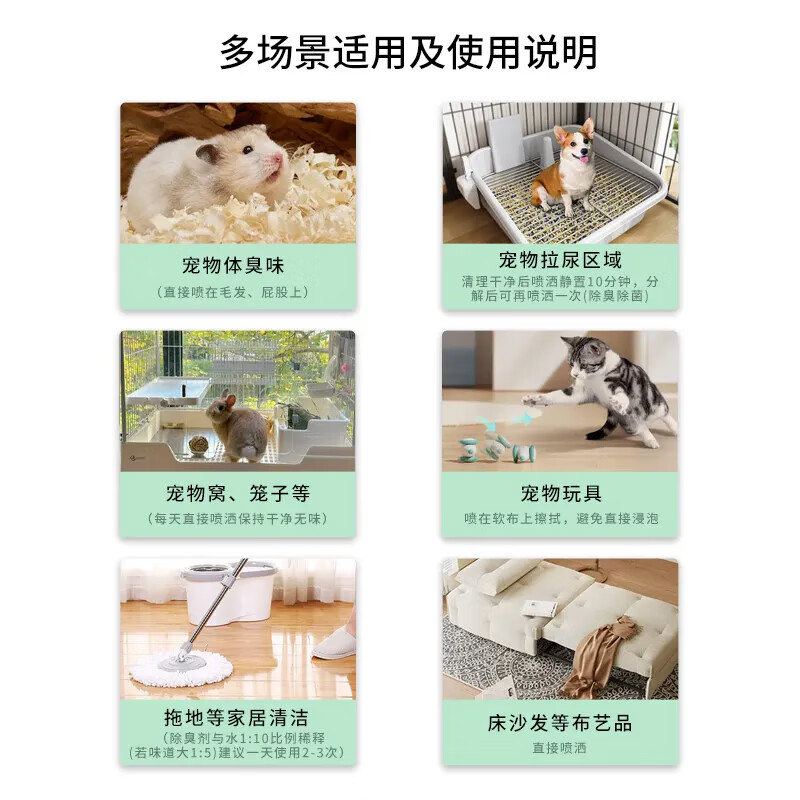 多场景适用及使用说明

宠物体臭味
（直接喷在毛发、屁股上）

宠物拉尿区域
清理干净后喷洒静置10分钟，分解后可再喷洒一次（除臭除菌）

宠物窝、笼子等
（每天直接喷洒保持干净无味）

宠物玩具
喷在软布上擦拭，避免直接浸泡

拖地等家居清洁
（除臭剂与水1:10比例稀释（若味道大1:5）建议一天使用2-3次）

床沙发等布艺品
直接喷洒