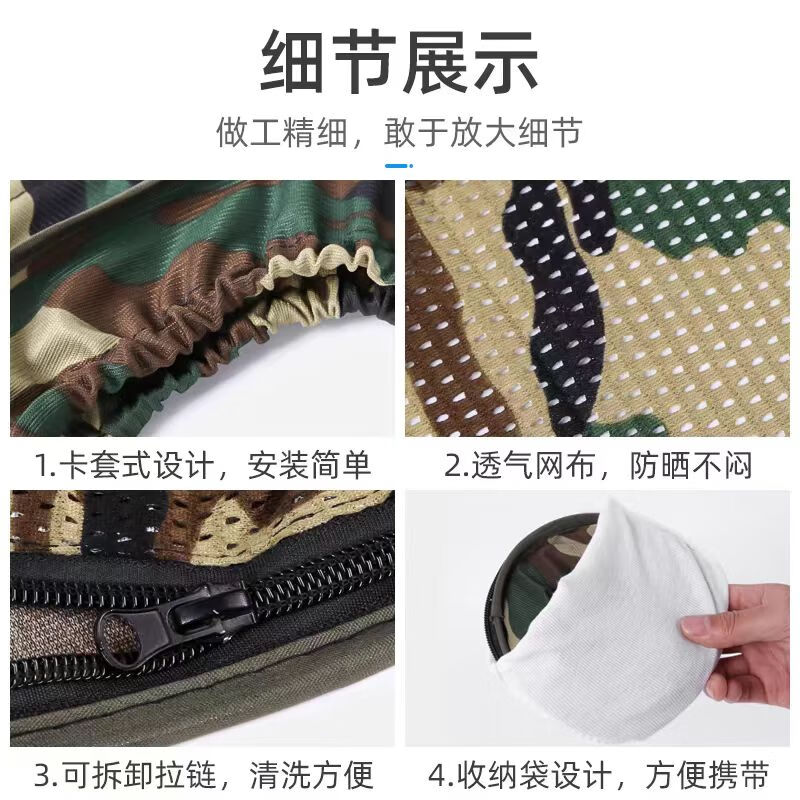 细节展示

做工精细，敢于放大细节

1.卡套式设计，安装简单

2.透气网布，防晒不闷

3.可拆卸拉链，清洗方便

4.收纳袋设计，方便携带