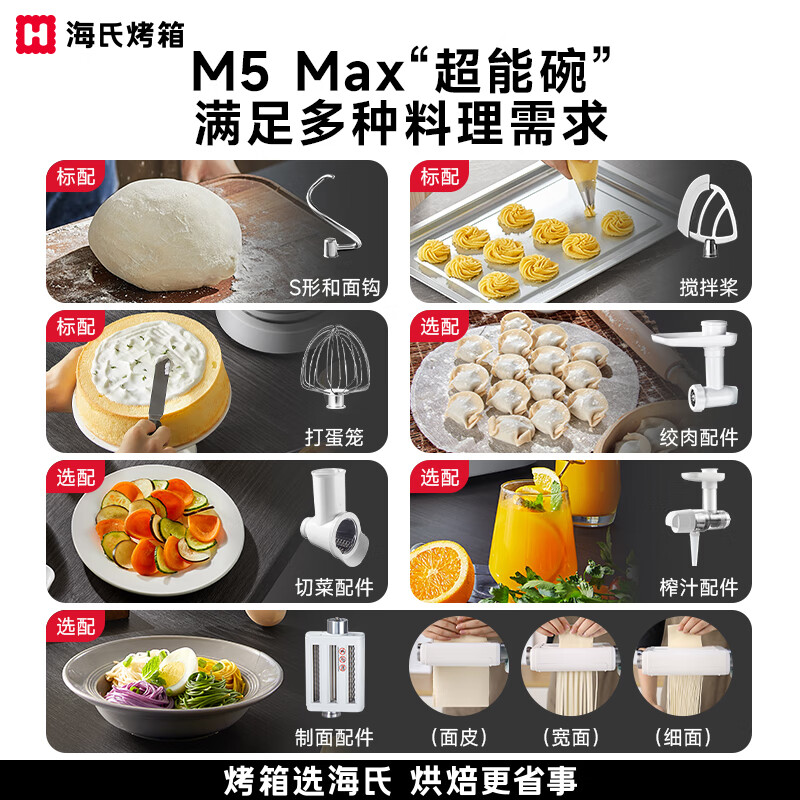 海氏烤箱

M5 Max“超能碗”
满足多种料理需求

标配
S形和面钩

标配
搅拌桨

标配
打蛋笼

选配
绞肉配件

选配
切菜配件

选配
榨汁配件

选配
制面配件
（面皮）
（宽面）
（细面）

烤箱选海氏 烘焙更省事