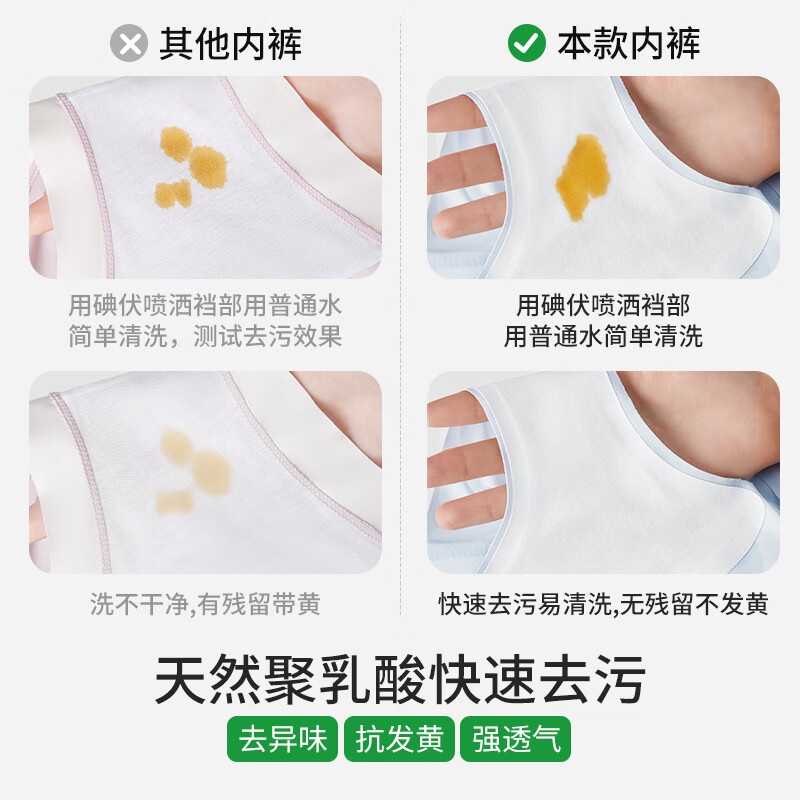 其他内裤

用碘伏喷洒裆部用普通水简单清洗，测试去污效果

洗不干净,有残留带黄

本款内裤

用碘伏喷洒裆部
用普通水简单清洗

快速去污易清洗,无残留不发黄

天然聚乳酸快速去污

去异味 抗发黄 强透气