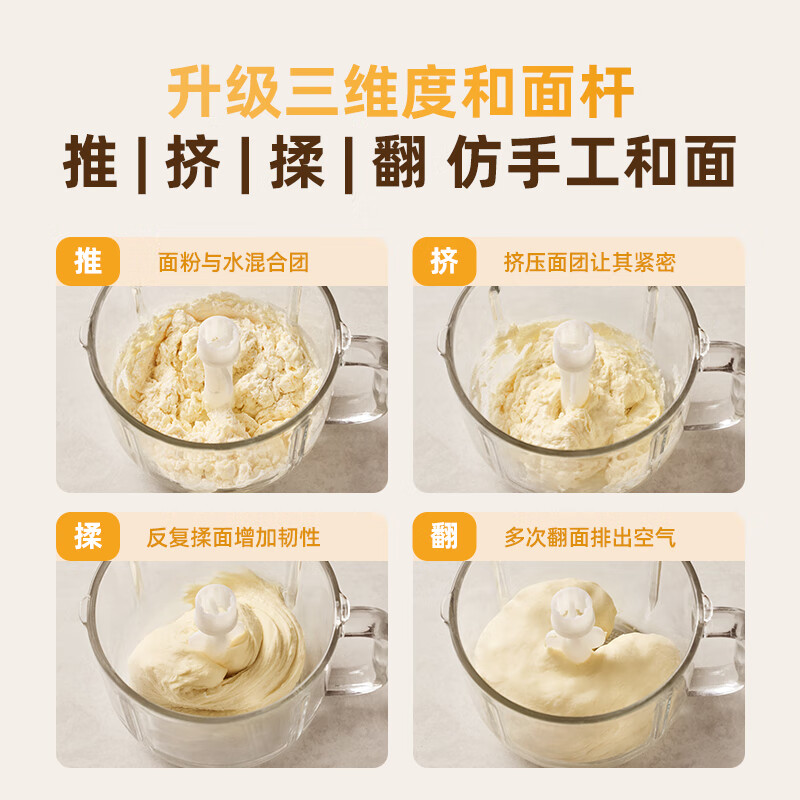 升级三维度和面杆

推 | 挤 | 揉 | 翻 仿手工和面

推 面粉与水混合团

挤 挤压面团让其紧密

揉 反复揉面增加韧性

翻 多次翻面排出空气