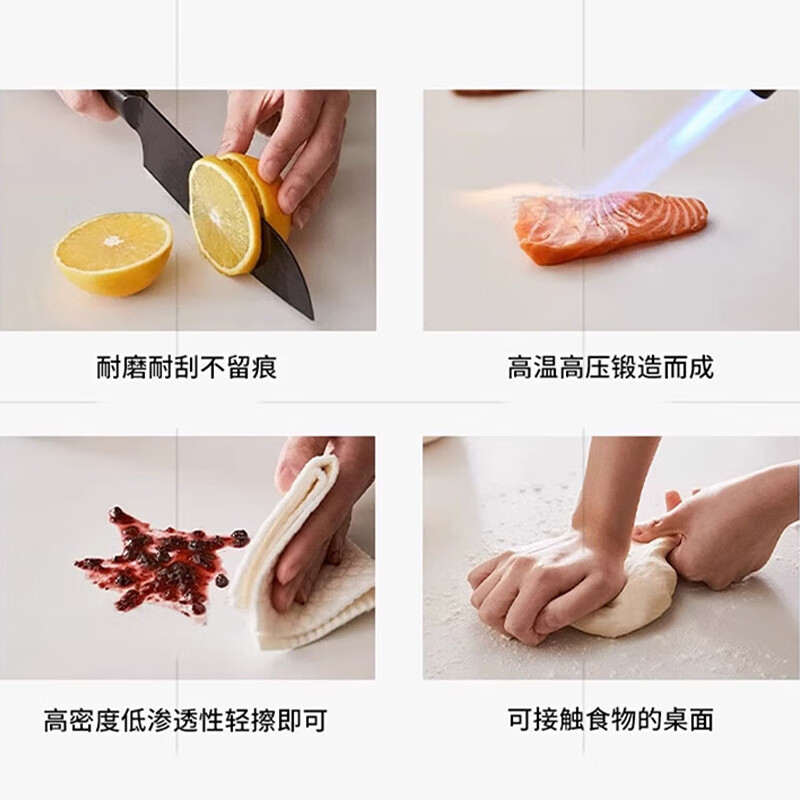 耐磨耐刮不留痕

高温高压锻造而成

高密度低渗透性轻擦即可

可接触食物的桌面