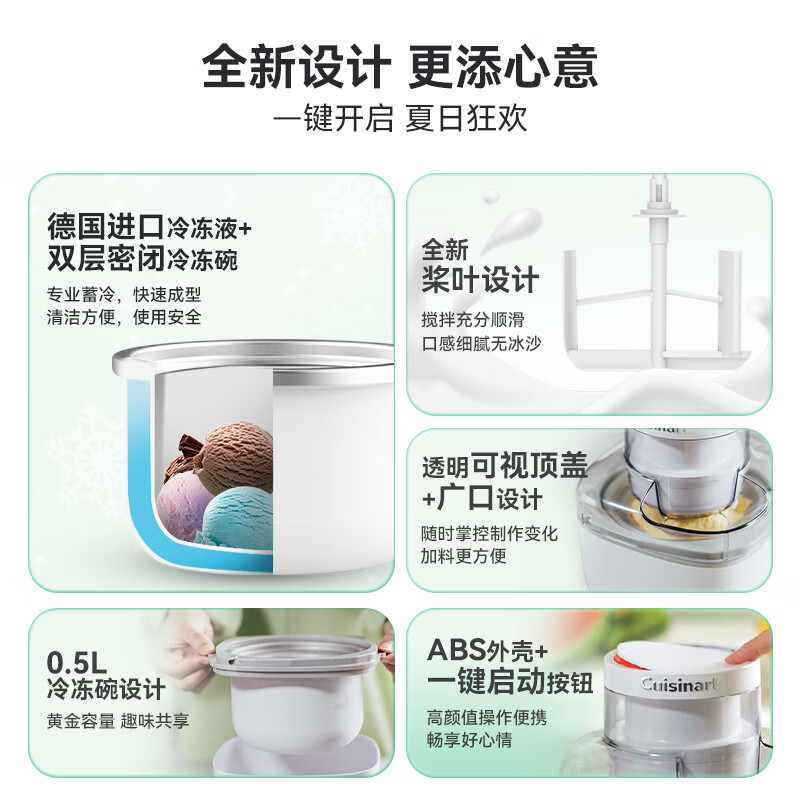 全新设计 更添心意
一键开启 夏日狂欢

德国进口冷冻液+
双层密闭冷冻碗
专业蓄冷，快速成型
清洁方便，使用安全

全新
桨叶设计
搅拌充分顺滑
口感细腻无冰沙

透明可视顶盖
+广口设计
随时掌控制作变化
加料更方便

0.5L
冷冻碗设计
黄金容量 趣味共享

ABS外壳+
一键启动按钮
高颜值操作便携
畅享好心情

Cuisinart