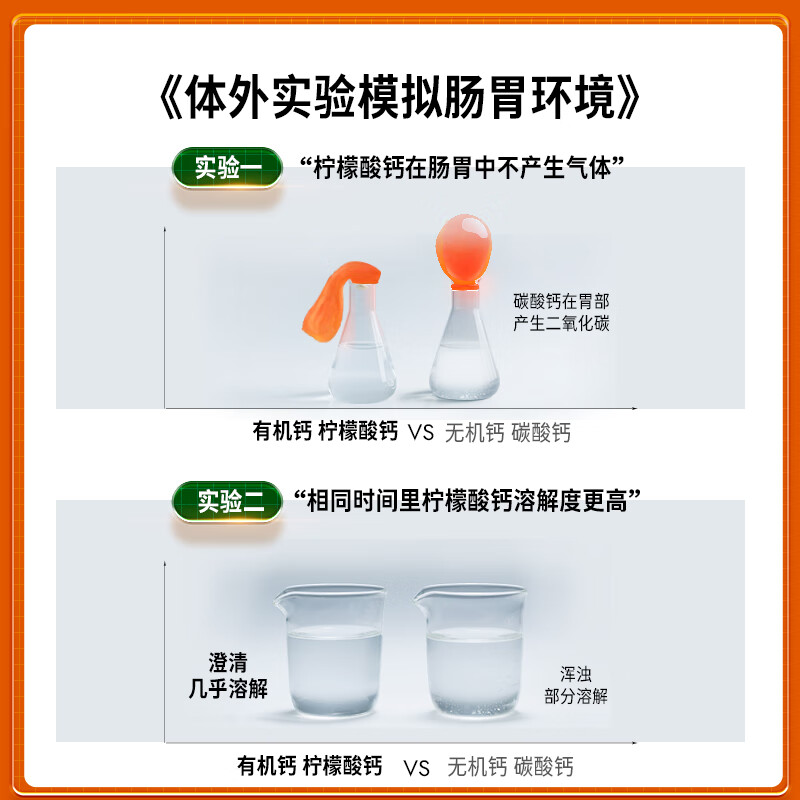 《体外实验模拟肠胃环境》

实验一 “柠檬酸钙在肠胃中不产生气体”

碳酸钙在胃部产生二氧化碳

有机钙 柠檬酸钙 VS 无机钙 碳酸钙

实验二 “相同时间里柠檬酸钙溶解度更高”

澄清
几乎溶解

浑浊
部分溶解

有机钙 柠檬酸钙 VS 无机钙 碳酸钙