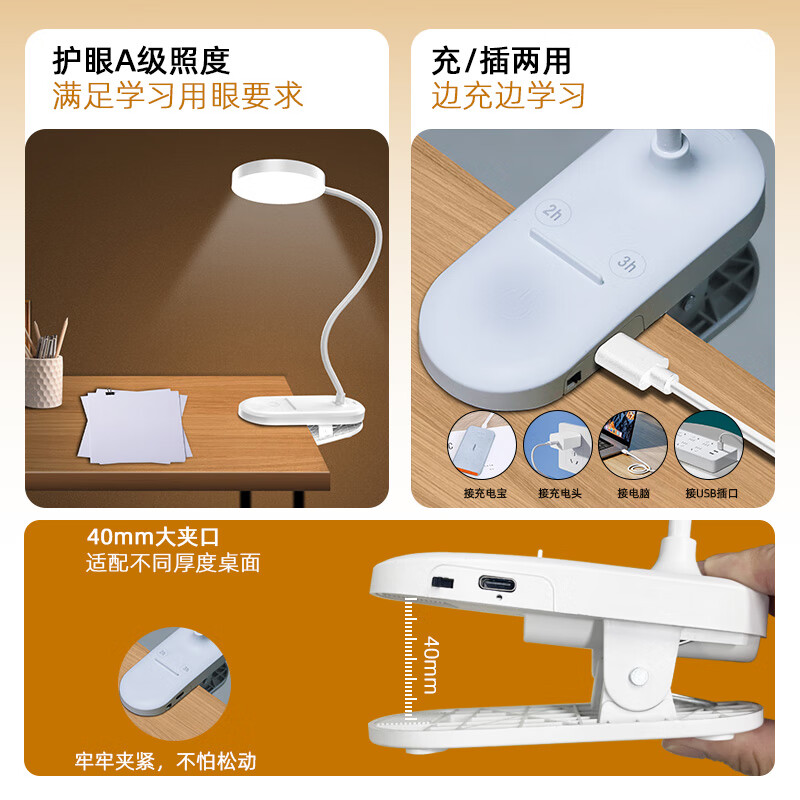 护眼A级照度
满足学习用眼要求

充/插两用
边充边学习

2h
3h

接充电宝
接充电头
接电脑
接USB插口

40mm大夹口
适配不同厚度桌面

40mm

牢牢夹紧，不怕松动