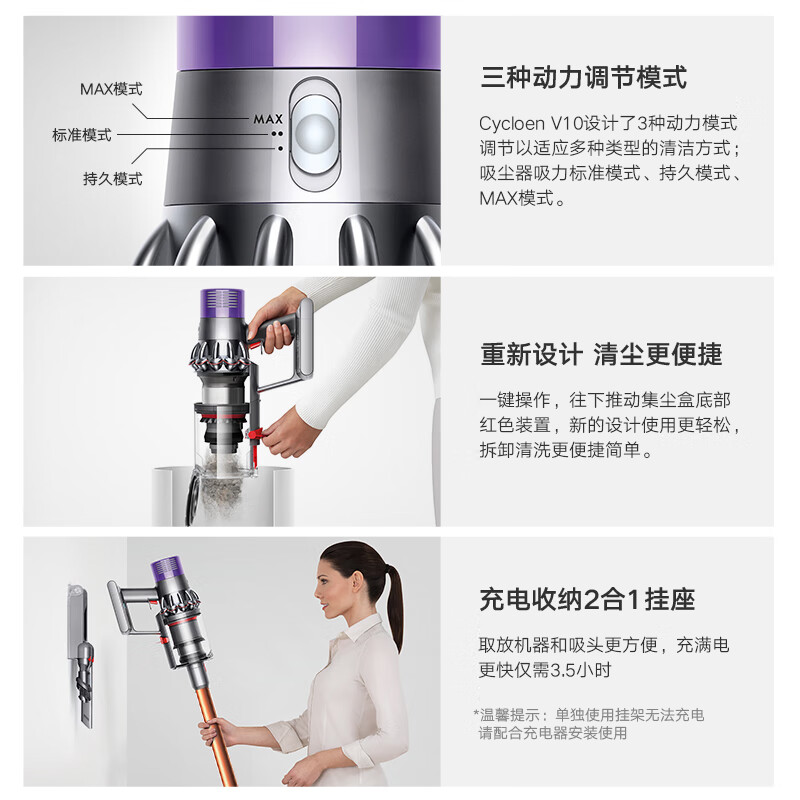 MAX模式
标准模式
持久模式
MAX

三种动力调节模式

Cycloen V10设计了3种动力模式调节以适应多种类型的清洁方式；吸尘器吸力标准模式、持久模式、MAX模式。

重新设计 清尘更便捷

一键操作，往下推动集尘盒底部红色装置，新的设计使用更轻松，拆卸清洗更便捷简单。

充电收纳2合1挂座

取放机器和吸头更方便，充满电更快仅需3.5小时

*温馨提示：单独使用挂架无法充电
请配合充电器安装使用