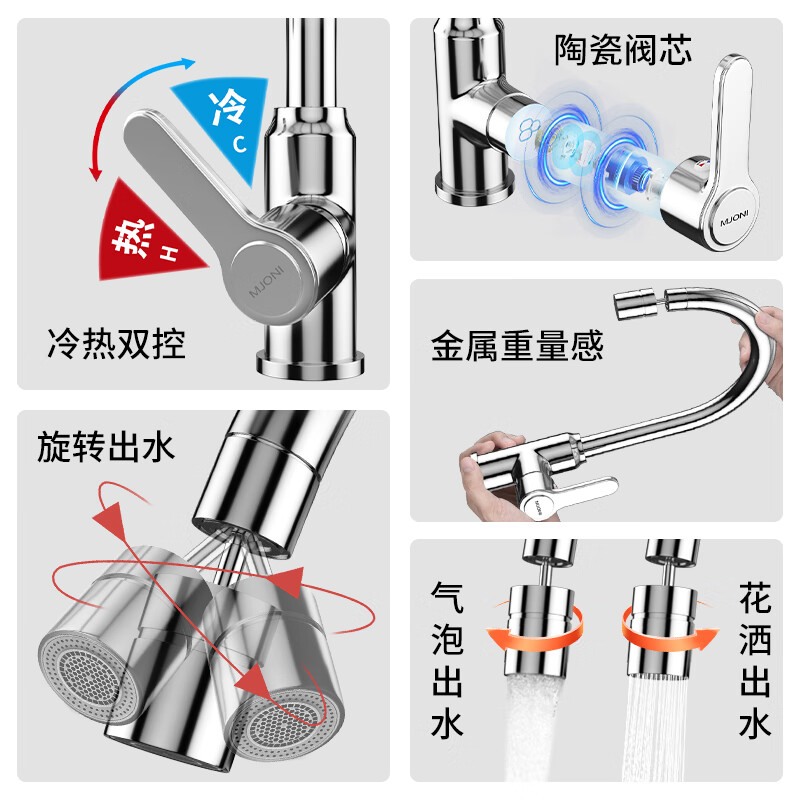 冷
C
热
H
MJONI
冷热双控

陶瓷阀芯
MJONI

金属重量感

旋转出水

气泡出水

花洒出水