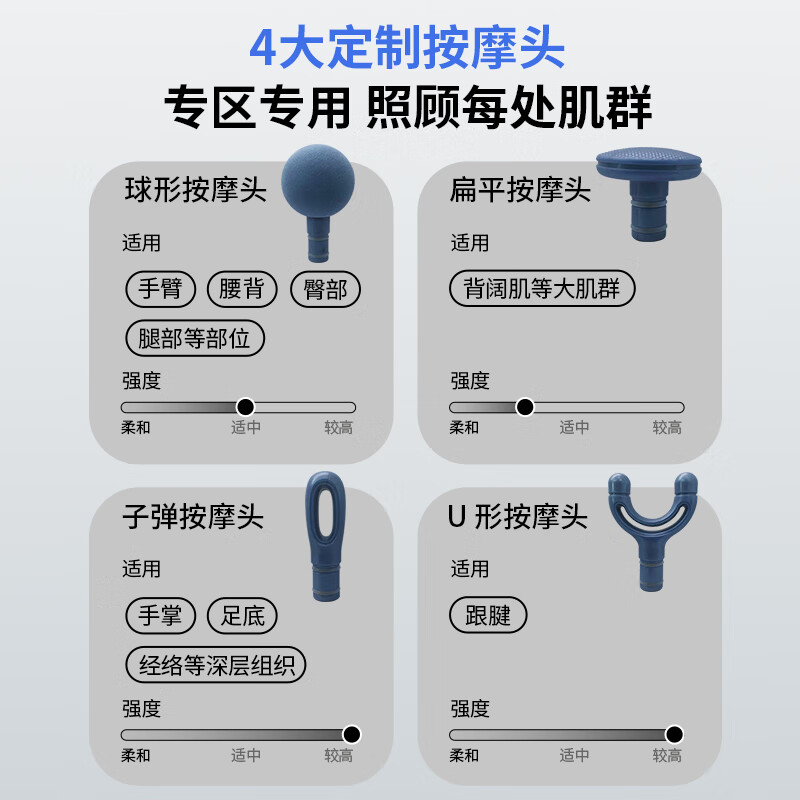 4大定制按摩头
专区专用 照顾每处肌群

球形按摩头
适用
手臂 腰背 臀部
腿部等部位
强度
柔和 适中 较高

扁平按摩头
适用
背阔肌等大肌群
强度
柔和 适中 较高

子弹按摩头
适用
手掌 足底
经络等深层组织
强度
柔和 适中 较高

U 形按摩头
适用
跟腱
强度
柔和 适中 较高