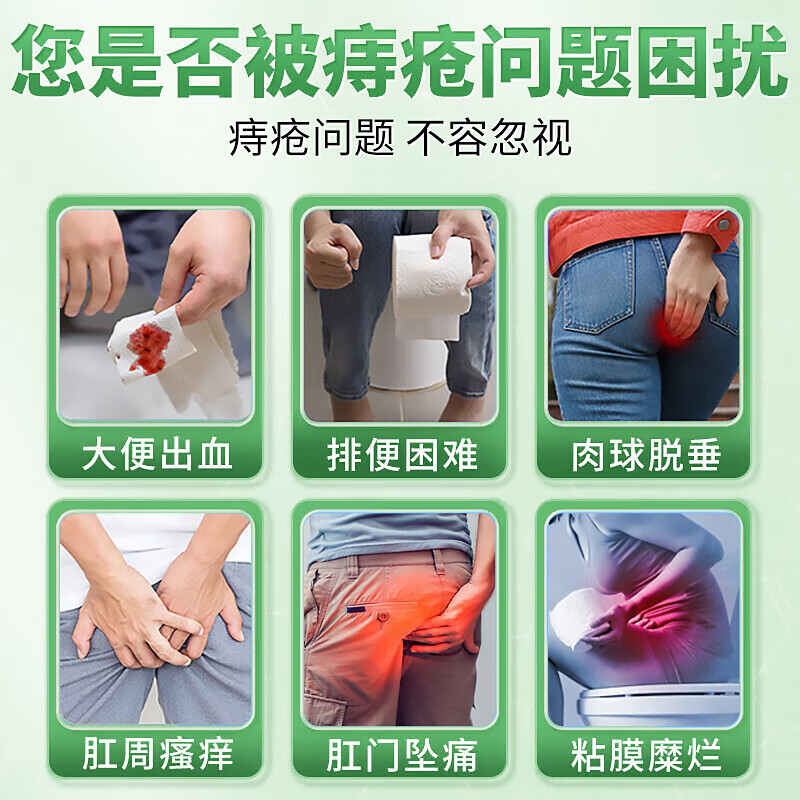 您是否被痔疮问题困扰

痔疮问题 不容忽视

大便出血

排便困难

肉球脱垂

肛周瘙痒

肛门坠痛

粘膜糜烂