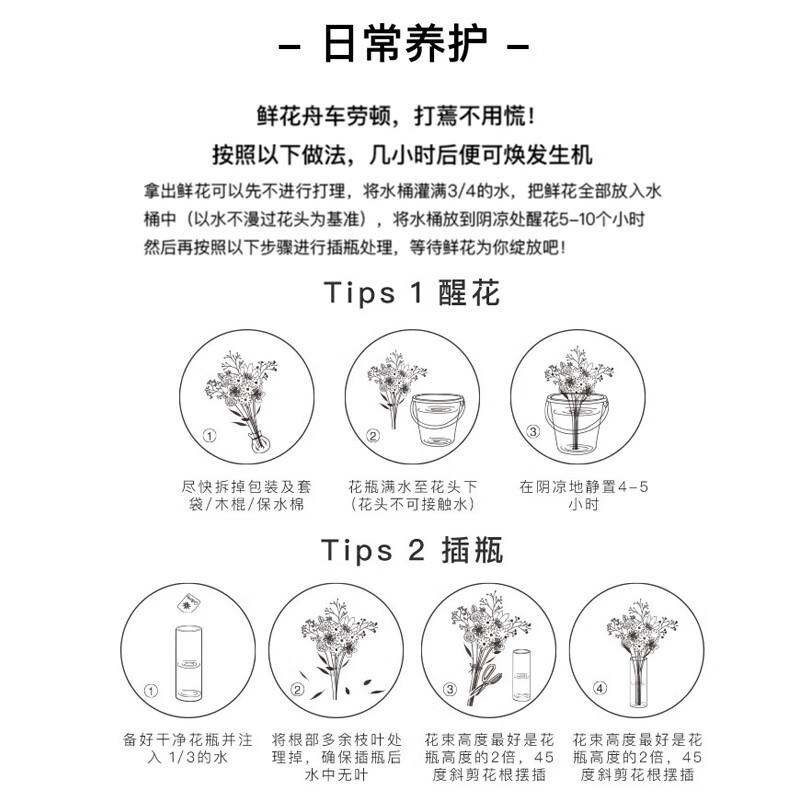 - 日常养护 -

鲜花舟车劳顿，打蔫不用慌！
按照以下做法，几小时后便可焕发生机

拿出鲜花可以先不进行打理，将水桶灌满3/4的水，把鲜花全部放入水桶中（以水不漫过花头为基准），将水桶放到阴凉处醒花5-10个小时然后再按照以下步骤进行插瓶处理，等待鲜花为你绽放吧！

Tips 1 醒花

①
尽快拆掉包装及套袋/木棍/保水棉

②
花瓶满水至花头下（花头不可接触水）

③
在阴凉地静置4-5小时

Tips 2 插瓶

①
备好干净花瓶并注入 1/3的水

②
将根部多余枝叶处理掉，确保插瓶后水中无叶

③
花束高度最好是花瓶高度的2倍，45度斜剪花根摆插

④
花束高度最好是花瓶高度的2倍，45度斜剪花根摆插