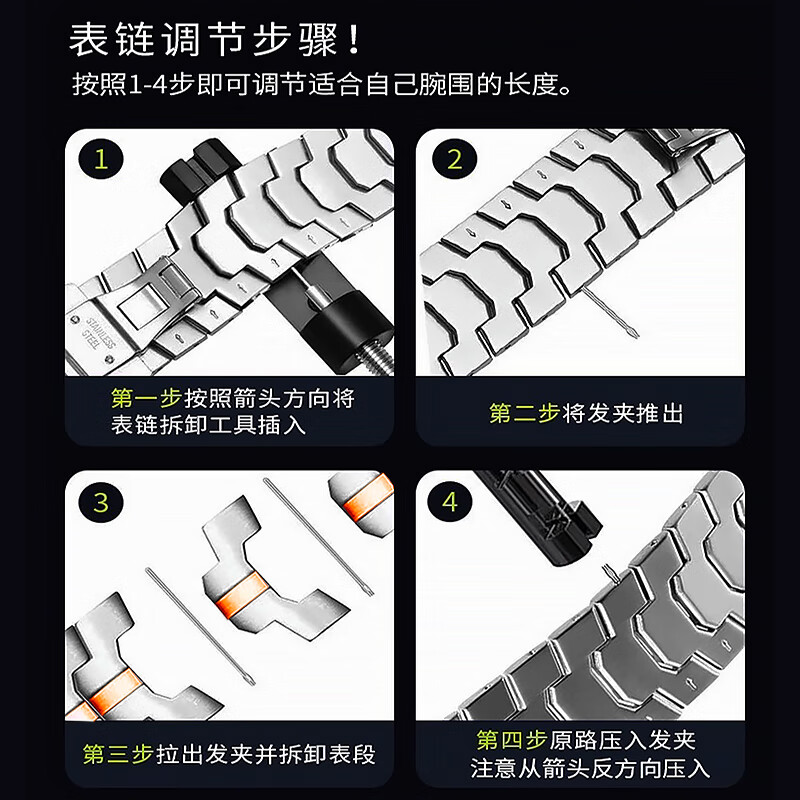 表链调节步骤！
按照1-4步即可调节适合自己腕围的长度。

1
STAINLESS STEEL
第一步按照箭头方向将表链拆卸工具插入

2
第二步将发夹推出

3
第三步拉出发夹并拆卸表段

4
第四步原路压入发夹
注意从箭头反方向压入