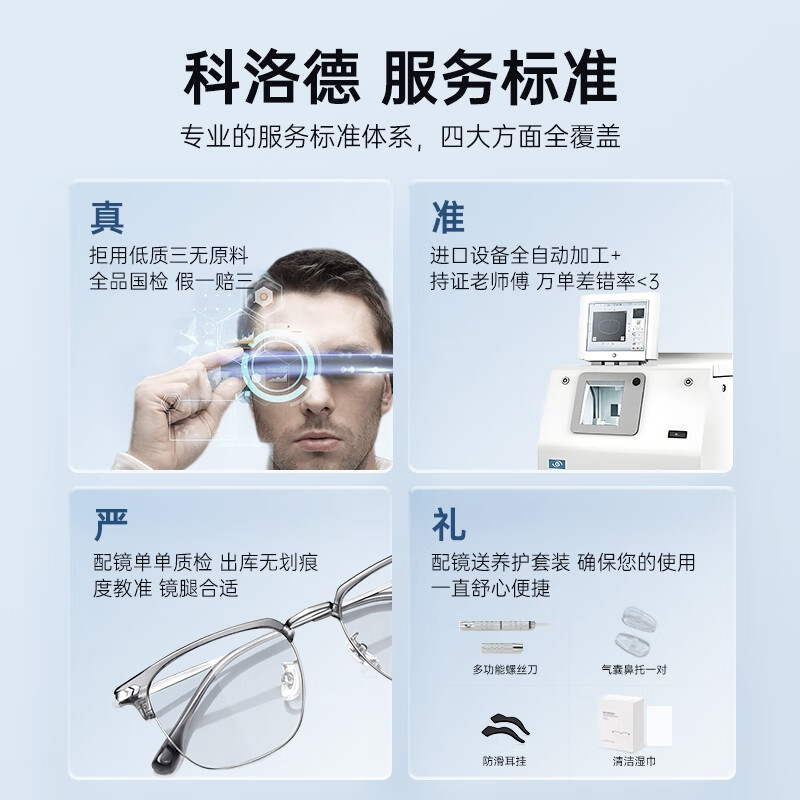 科洛德 服务标准

专业的服务标准体系，四大方面全覆盖

真

拒用低质三无原料
全品国检 假一赔三

准

进口设备全自动加工+
持证老师傅 万单差错率<3

严

配镜单单质检 出库无划痕
度教准 镜腿合适

礼

配镜送养护套装 确保您的使用
一直舒心便捷

多功能螺丝刀

气囊鼻托一对

防滑耳挂

清洁湿巾