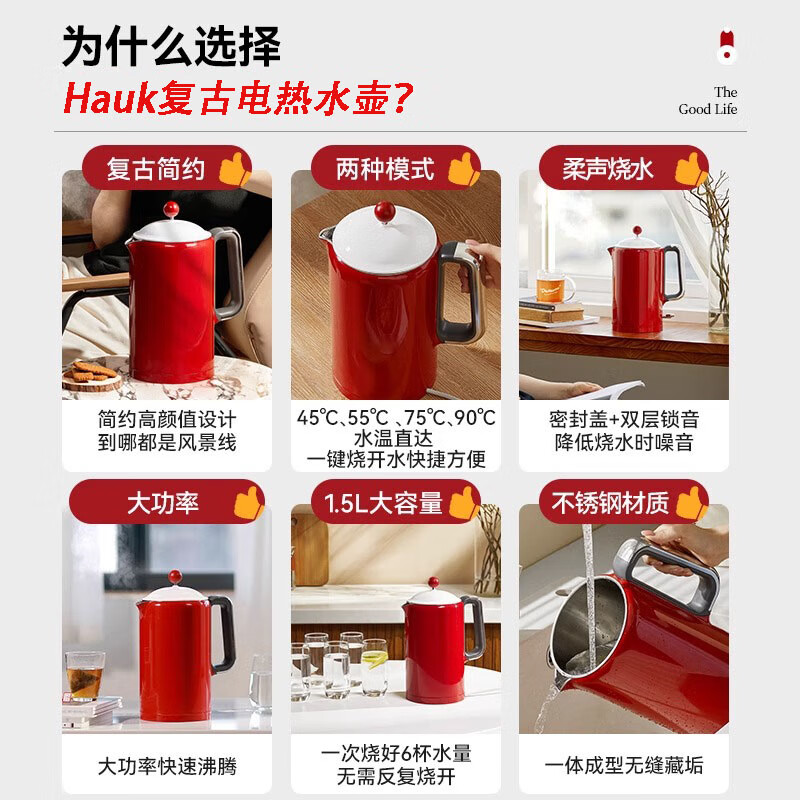 为什么选择
Hauk复古电热水壶?

The
Good Life

复古简约

简约高颜值设计
到哪都是风景线

两种模式

45℃、55℃ 、75℃、90℃
水温直达
一键烧开水快捷方便

柔声烧水

密封盖+双层锁音
降低烧水时噪音

大功率

大功率快速沸腾

1.5L大容量

一次烧好6杯水量
无需反复烧开

不锈钢材质

一体成型无缝藏垢