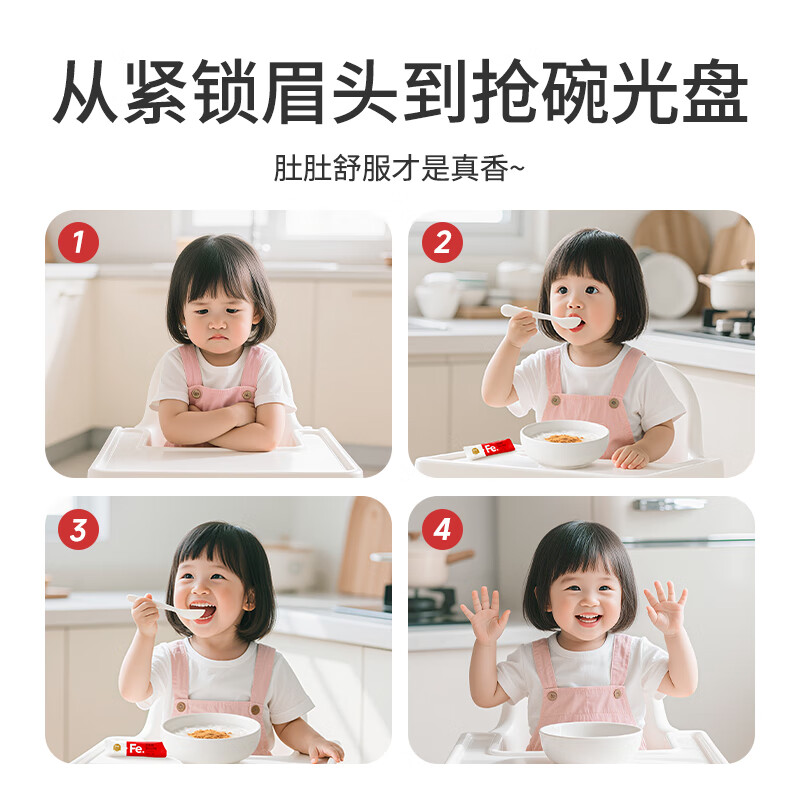 从紧锁眉头到抢碗光盘

肚肚舒服才是真香~

1

2

Fe.

3

Fe.

4