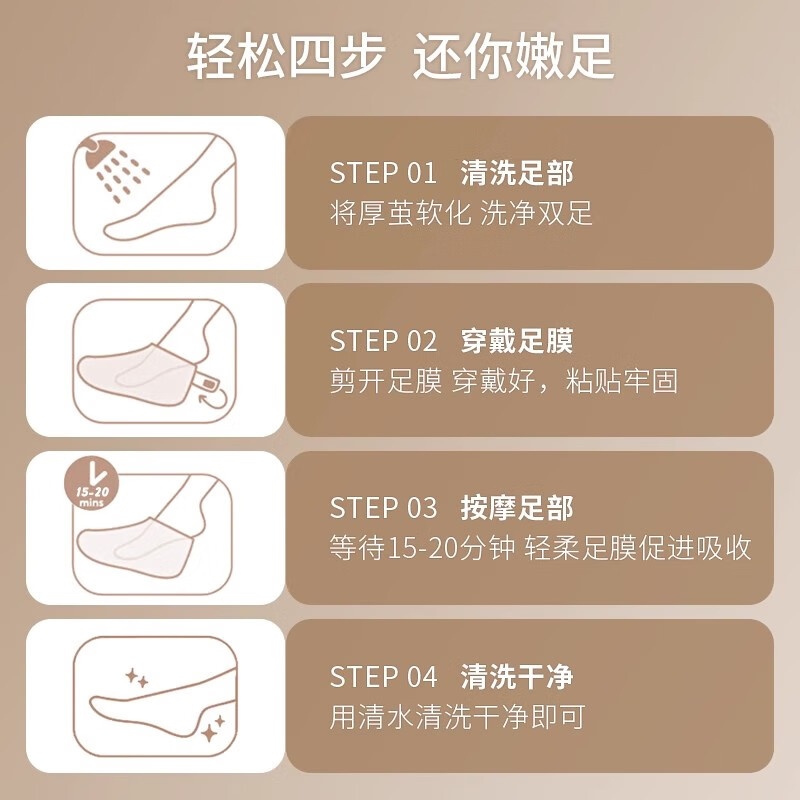 轻松四步 还你嫩足

STEP 01 清洗足部
将厚茧软化 洗净双足

STEP 02 穿戴足膜
剪开足膜 穿戴好，粘贴牢固

15-20 mins

STEP 03 按摩足部
等待15-20分钟 轻柔足膜促进吸收

STEP 04 清洗干净
用清水清洗干净即可