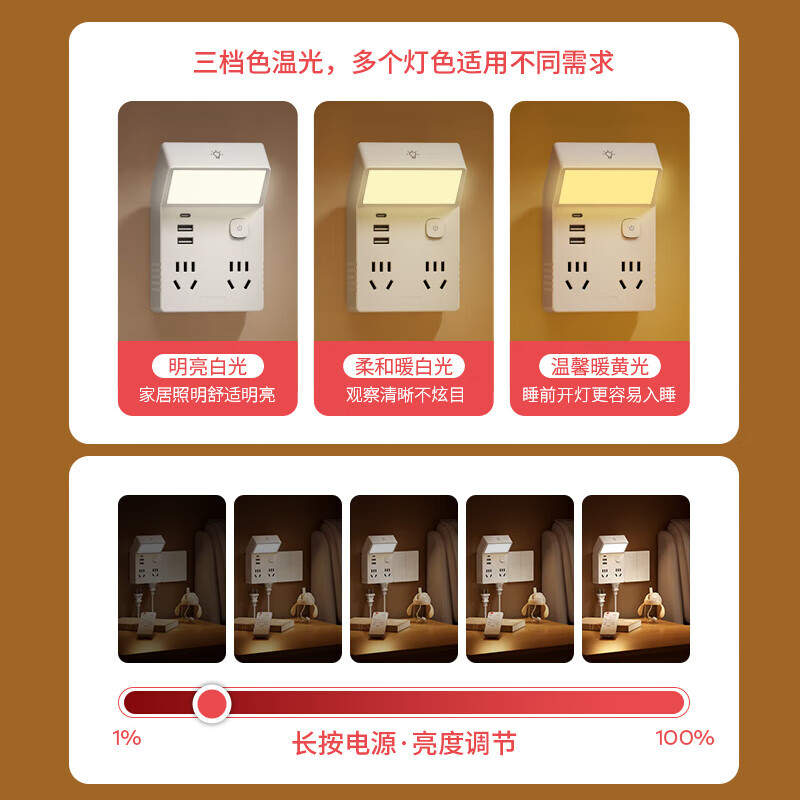 三档色温光，多个灯色适用不同需求

明亮白光
家居照明舒适明亮

柔和暖白光
观察清晰不炫目

温馨暖黄光
睡前开灯更容易入睡

1%
长按电源·亮度调节
100%