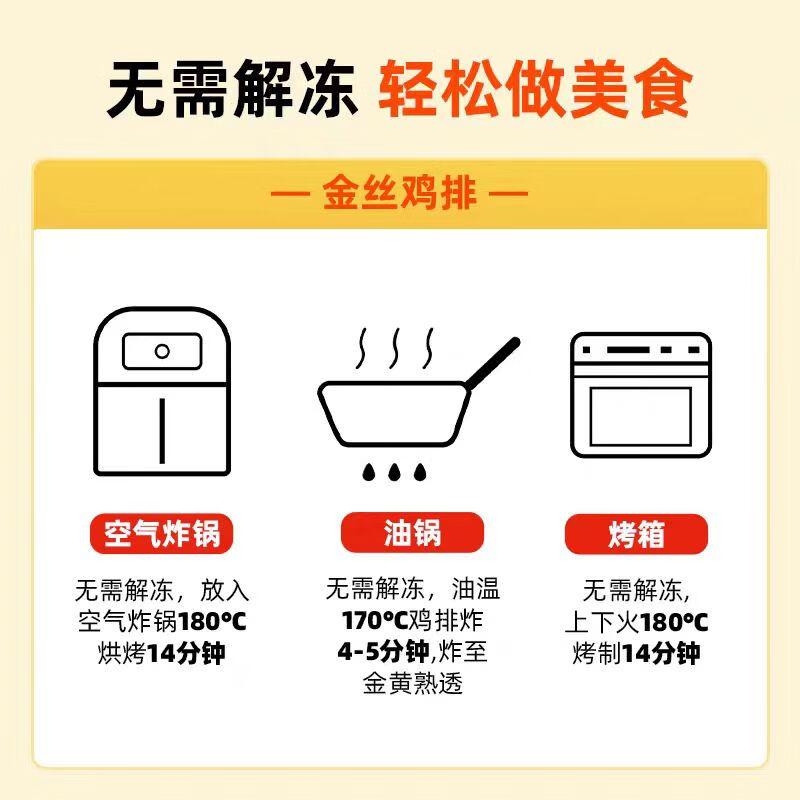 无需解冻 轻松做美食

— 金丝鸡排 —

空气炸锅

无需解冻，放入空气炸锅180℃烘烤14分钟

油锅

无需解冻，油温170℃鸡排炸4-5分钟,炸至金黄熟透

烤箱

无需解冻，上下火180℃烤制14分钟