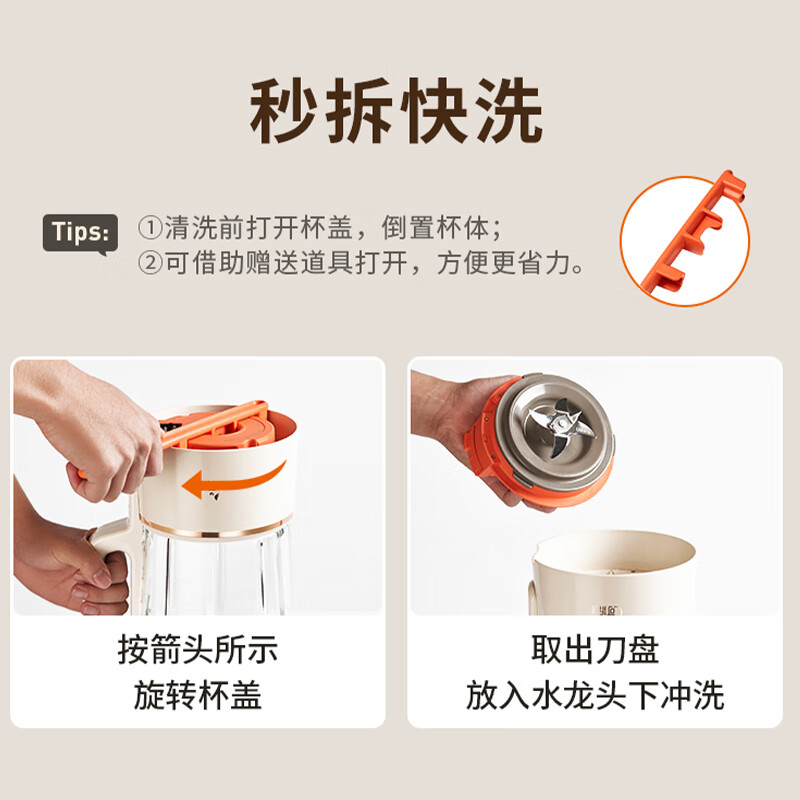 秒拆快洗

Tips: ①清洗前打开杯盖，倒置杯体；
②可借助赠送道具打开，方便更省力。

按箭头所示
旋转杯盖

取出刀盘
放入水龙头下冲洗