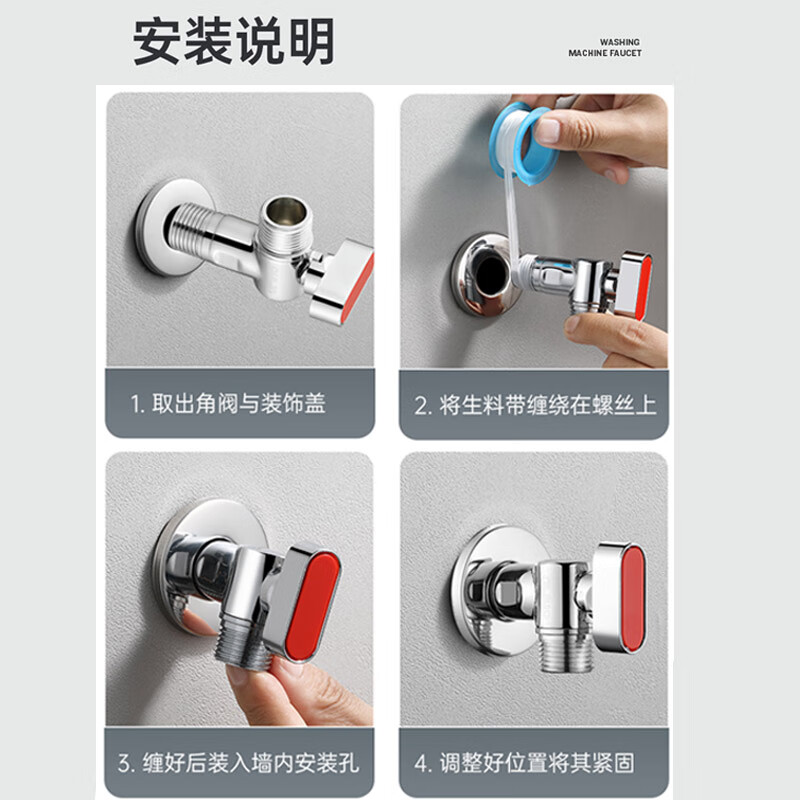 安装说明

WASHING
MACHINE FAUCET

1. 取出角阀与装饰盖

2. 将生料带缠绕在螺丝上

3. 缠好后装入墙内安装孔

4. 调整好位置将其紧固