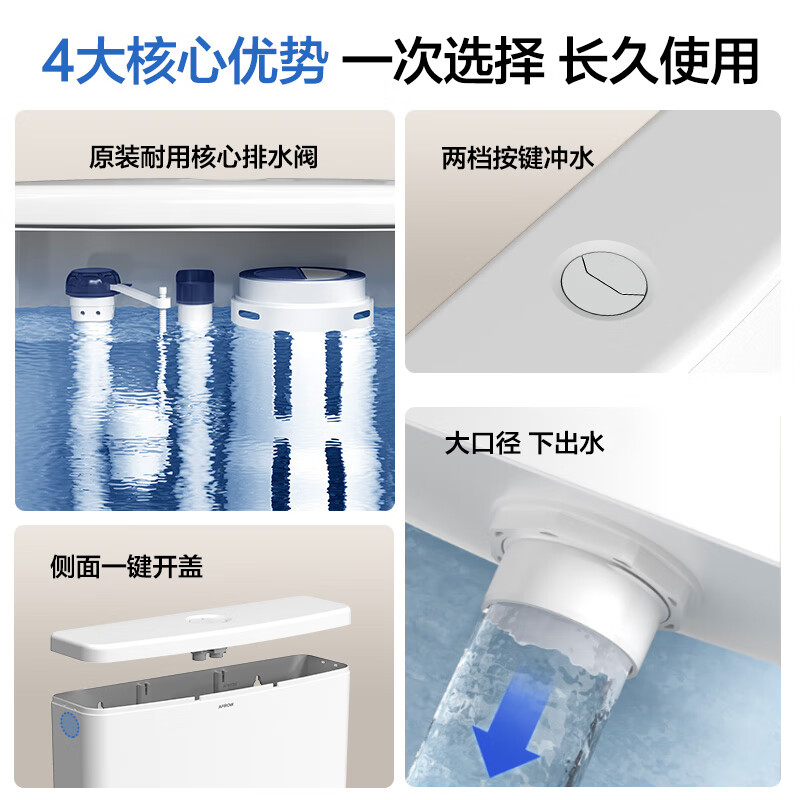 4大核心优势 一次选择 长久使用

原装耐用核心排水阀

两档按键冲水

大口径 下出水

侧面一键开盖

ARROW