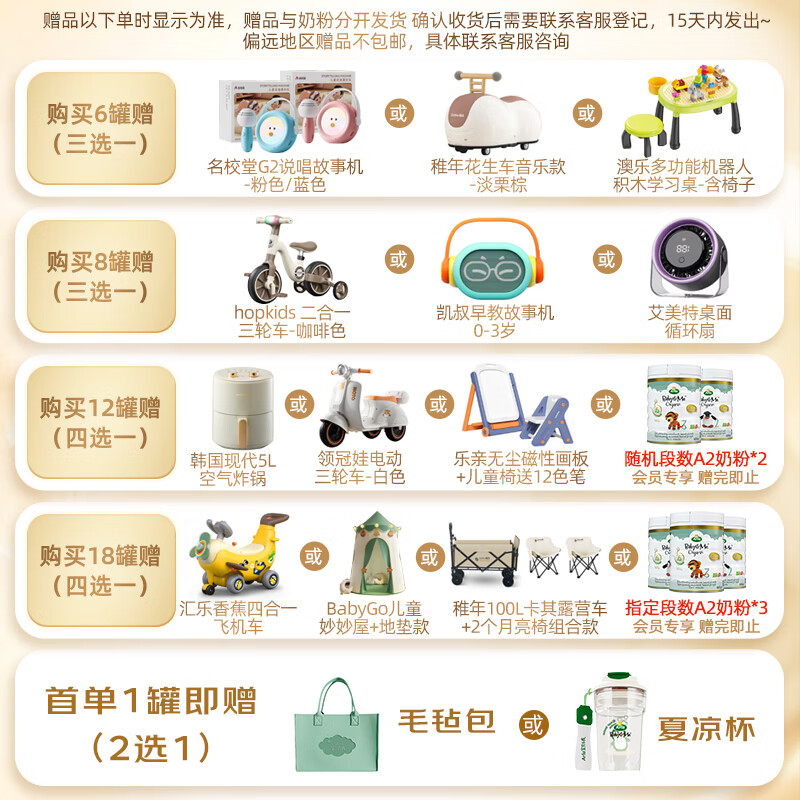 赠品以下单时显示为准，赠品与奶粉分开发货 确认收货后需要联系客服登记，15天内发出~
偏远地区赠品不包邮，具体联系客服咨询

购买6罐赠
（三选一）

名校堂G2说唱故事机
-粉色/蓝色

或

稚年花生车音乐款
-淡栗棕

或

澳乐多功能机器人
积木学习桌-含椅子

购买8罐赠
（三选一）

hopkids 二合一
三轮车-咖啡色

或

凯叔早教故事机
0-3岁

或

艾美特桌面
循环扇

购买12罐赠
（四选一）

韩国现代5L
空气炸锅

或

领冠娃电动
三轮车-白色

或

乐亲无尘磁性画板
+儿童椅送12色笔

或

随机段数A2奶粉*2
会员专享 赠完即止

购买18罐赠
（四选一）

汇乐香蕉四合一
飞机车

或

BabyGo儿童
妙妙屋+地垫款

或

稚年100L卡其露营车
+2个月亮椅组合款

或

指定段数A2奶粉*3
会员专享 赠完即止

首单1罐即赠
（2选1）

毛毡包

或

夏凉杯