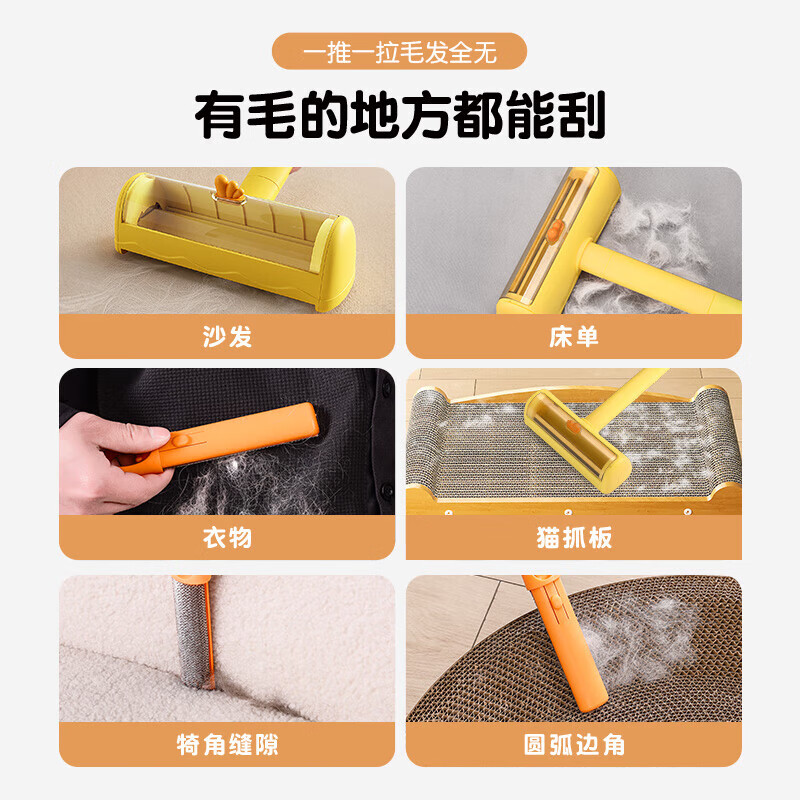 一推一拉毛发全无

有毛的地方都能刮

沙发

床单

衣物

猫抓板

犄角缝隙

圆弧边角