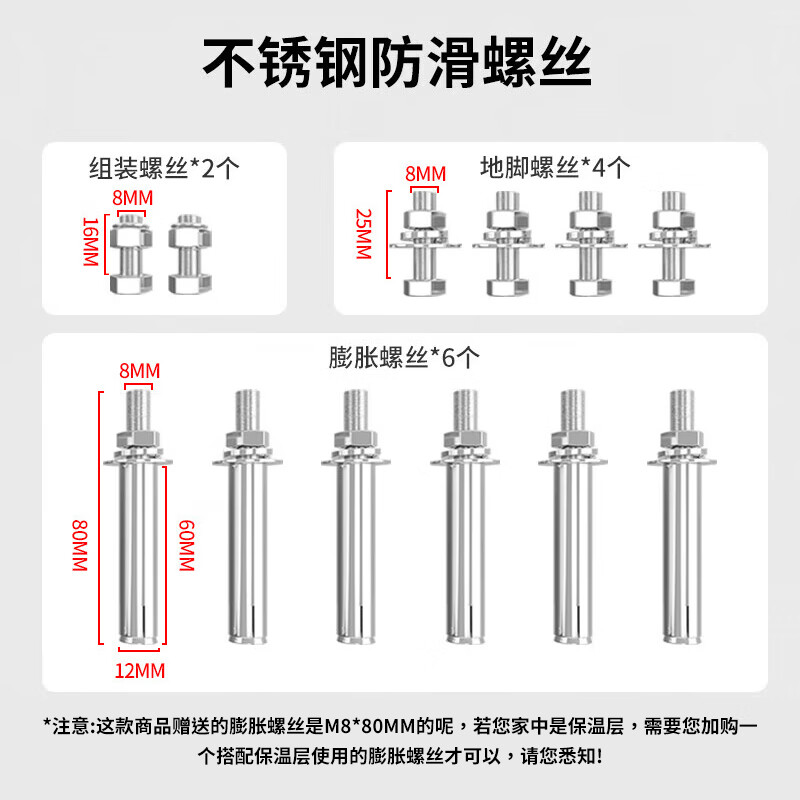 不锈钢防滑螺丝

组装螺丝*2个

8MM

16MM

地脚螺丝*4个

8MM

25MM

膨胀螺丝*6个

8MM

80MM

60MM

12MM

*注意:这款商品赠送的膨胀螺丝是M8*80MM的呢，若您家中是保温层，需要您加购一个搭配保温层使用的膨胀螺丝才可以，请您悉知!