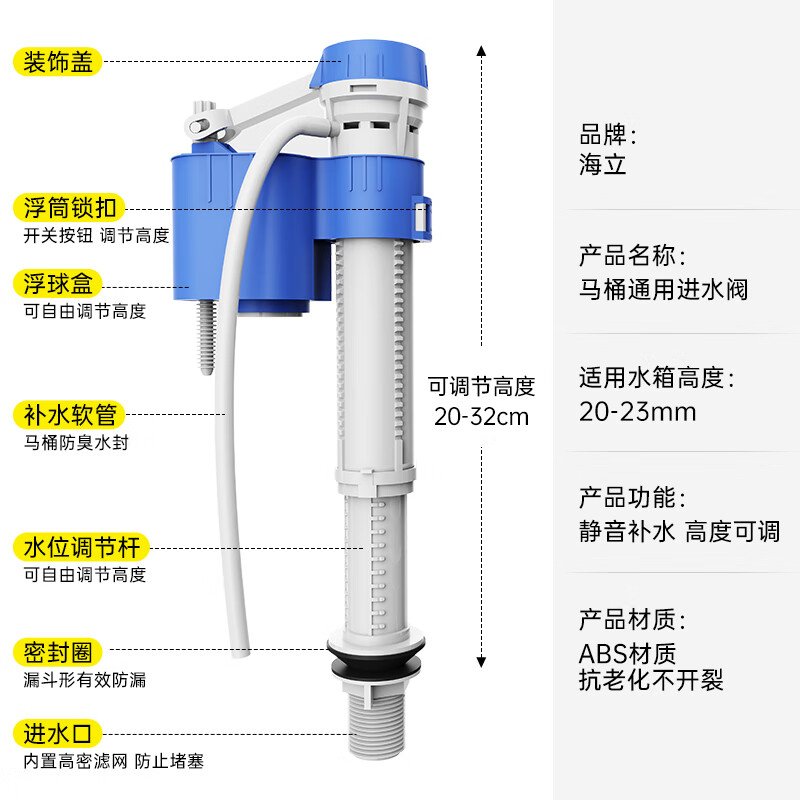 装饰盖

浮筒锁扣
开关按钮 调节高度

浮球盒
可自由调节高度

补水软管
马桶防臭水封

水位调节杆
可自由调节高度

密封圈
漏斗形有效防漏

进水口
内置高密滤网 防止堵塞

可调节高度
20-32cm

品牌：
海立

产品名称：
马桶通用进水阀

适用水箱高度：
20-23mm

产品功能：
静音补水 高度可调

产品材质：
ABS材质
抗老化不开裂