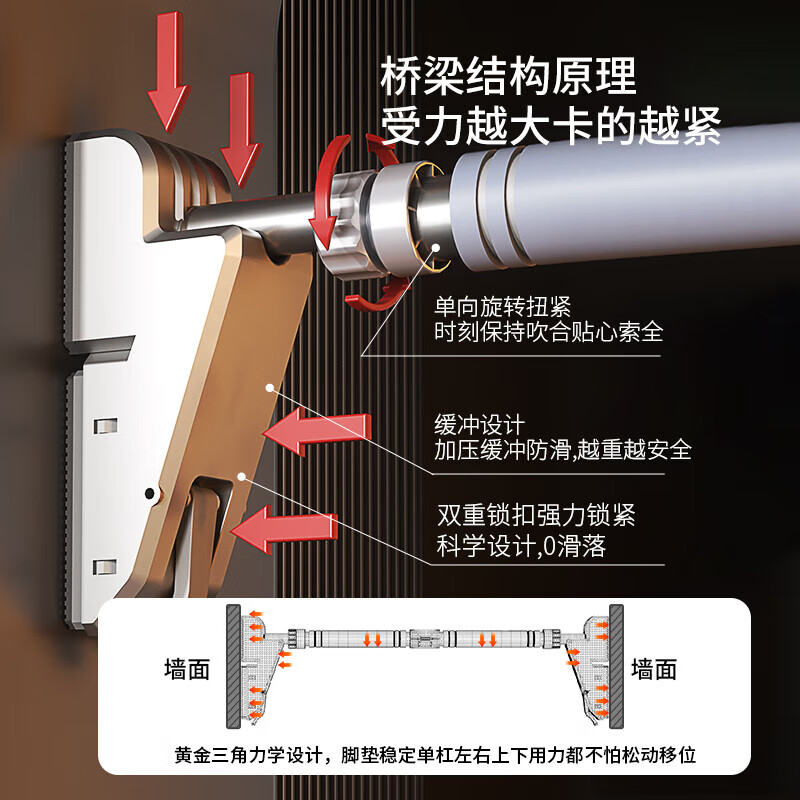 桥梁结构原理
受力越大卡的越紧

单向旋转扭紧
时刻保持吹合贴心索全

缓冲设计
加压缓冲防滑,越重越安全

双重锁扣强力锁紧
科学设计,0滑落

墙面

墙面

黄金三角力学设计，脚垫稳定单杠左右上下用力都不怕松动移位