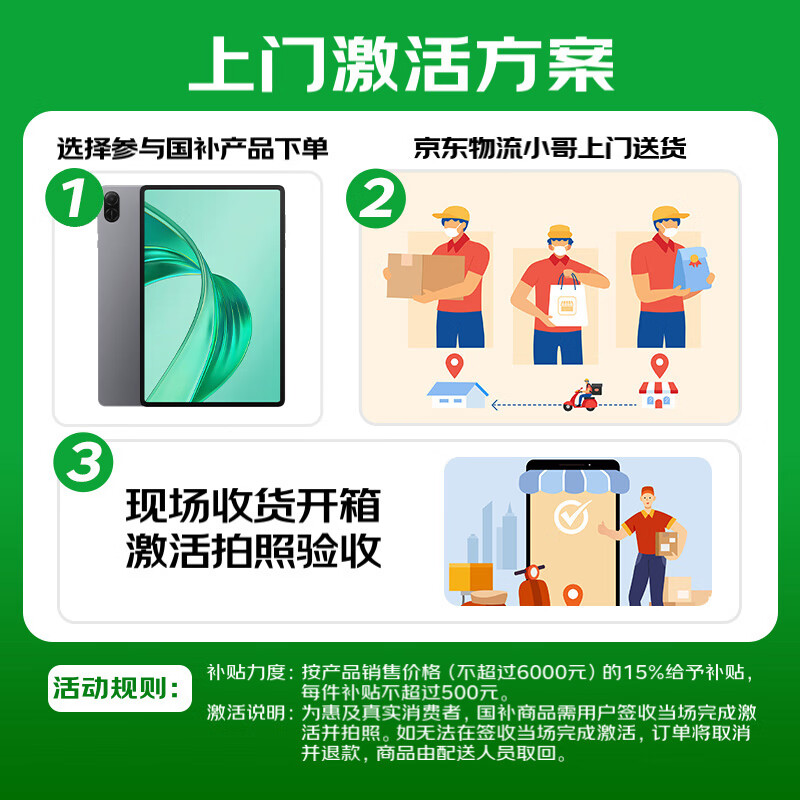 上门激活方案

选择参与国补产品下单

1

京东物流小哥上门送货

2

3

现场收货开箱
激活拍照验收

活动规则：

补贴力度：按产品销售价格（不超过6000元）的15%给予补贴，每件补贴不超过500元。

激活说明：为惠及真实消费者，国补商品需用户签收当场完成激活并拍照。如无法在签收当场完成激活，订单将取消并退款，商品由配送人员取回。