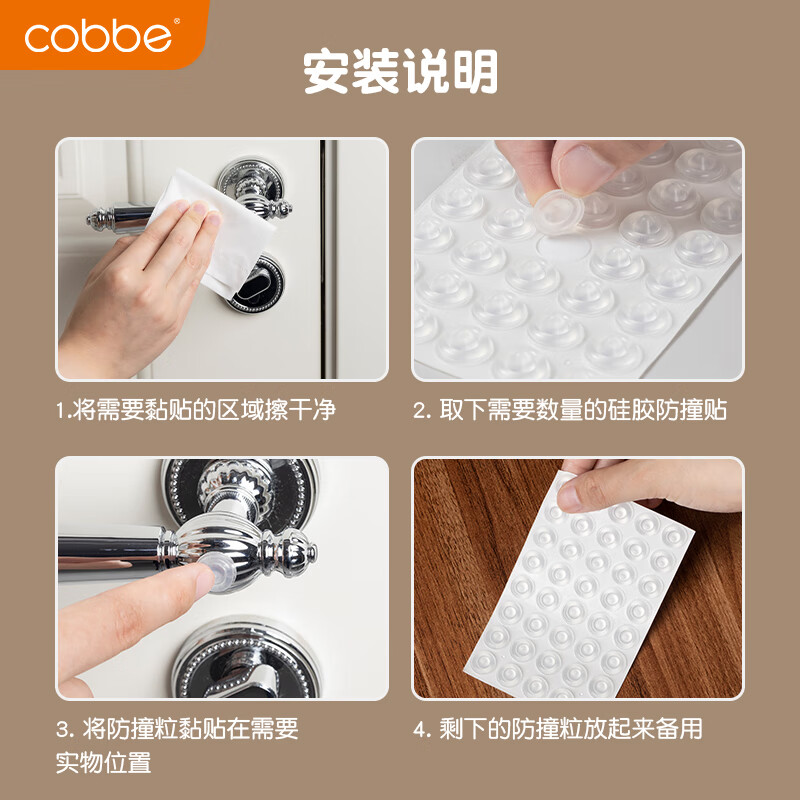 cobbe®

安装说明

1.将需要黏贴的区域擦干净

2. 取下需要数量的硅胶防撞贴

3. 将防撞粒黏贴在需要实物位置

4. 剩下的防撞粒放起来备用