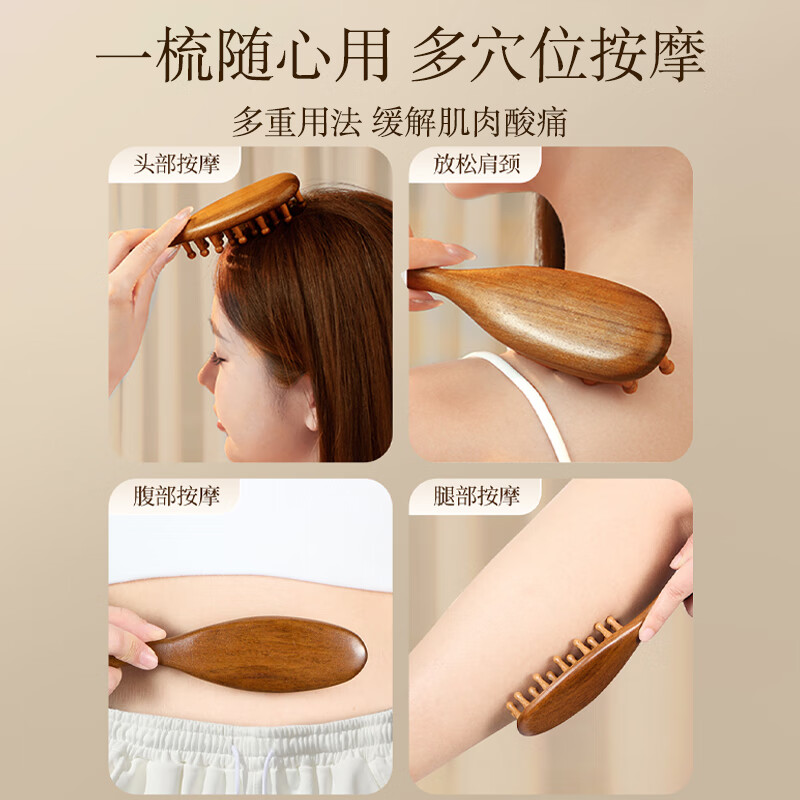 一梳随心用 多穴位按摩

多重用法 缓解肌肉酸痛

头部按摩

放松肩颈

腹部按摩

腿部按摩