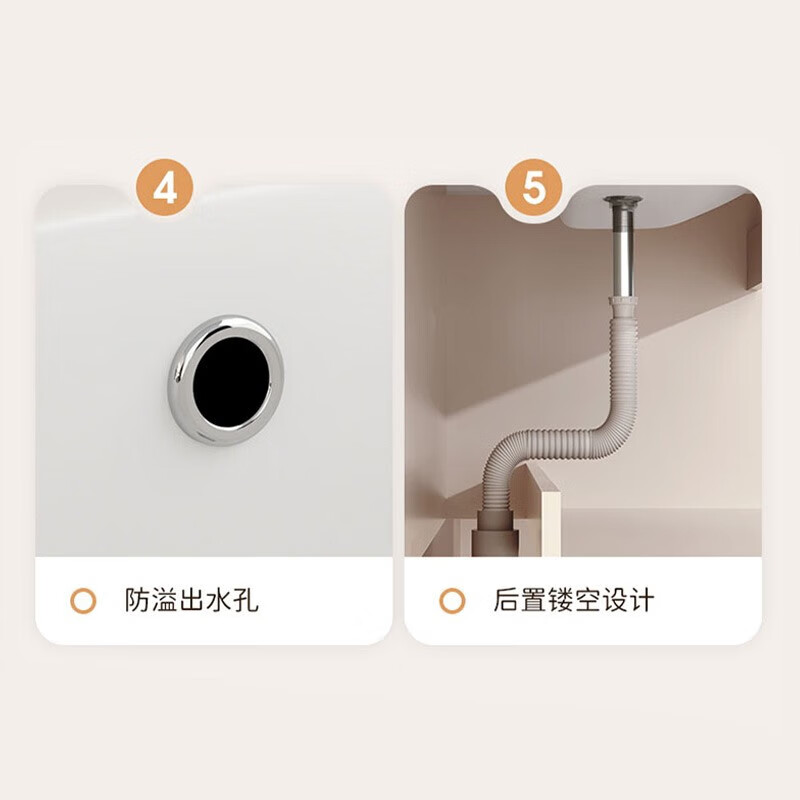 4

防溢出水孔

5

后置镂空设计