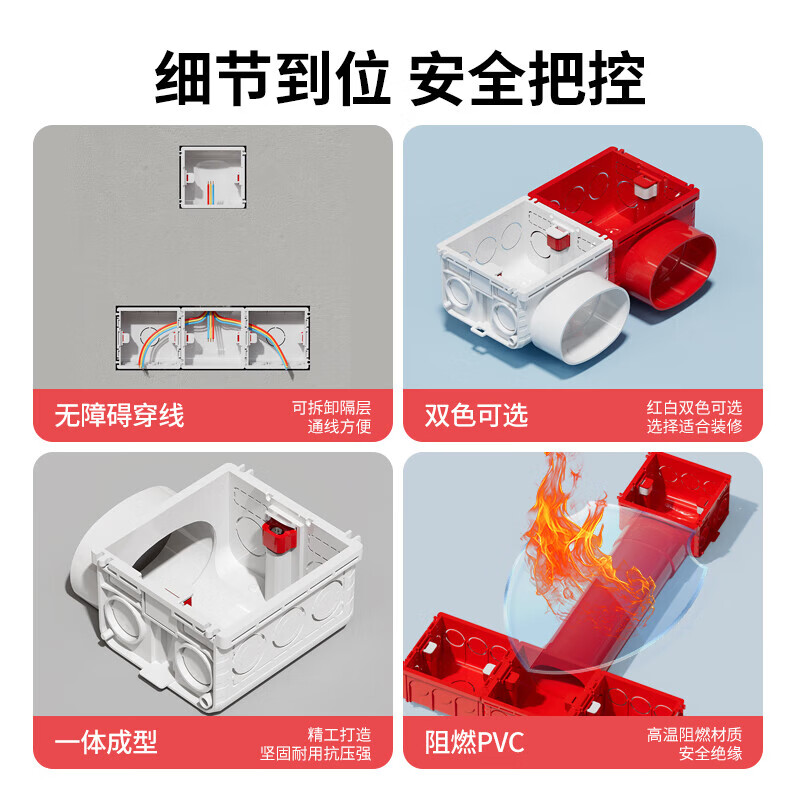 细节到位 安全把控

无障碍穿线

可拆卸隔层
通线方便

双色可选

红白双色可选
选择适合装修

一体成型

精工打造
坚固耐用抗压强

阻燃PVC

高温阻燃材质
安全绝缘