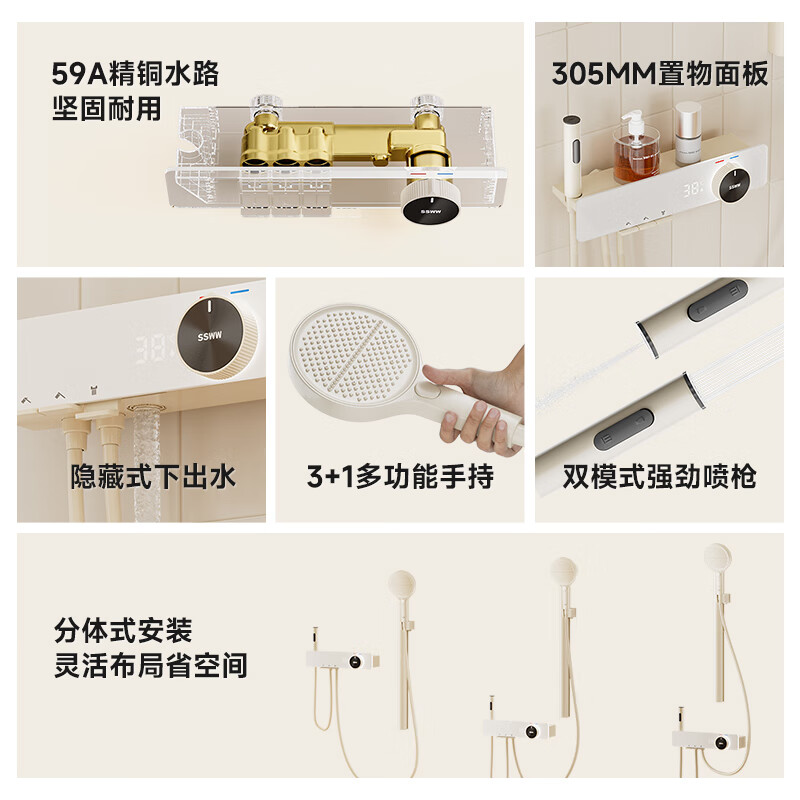 59A精铜水路
坚固耐用

SSWW

305MM置物面板

38

SSWW

38

隐藏式下出水

3+1多功能手持

双模式强劲喷枪

分体式安装
灵活布局省空间