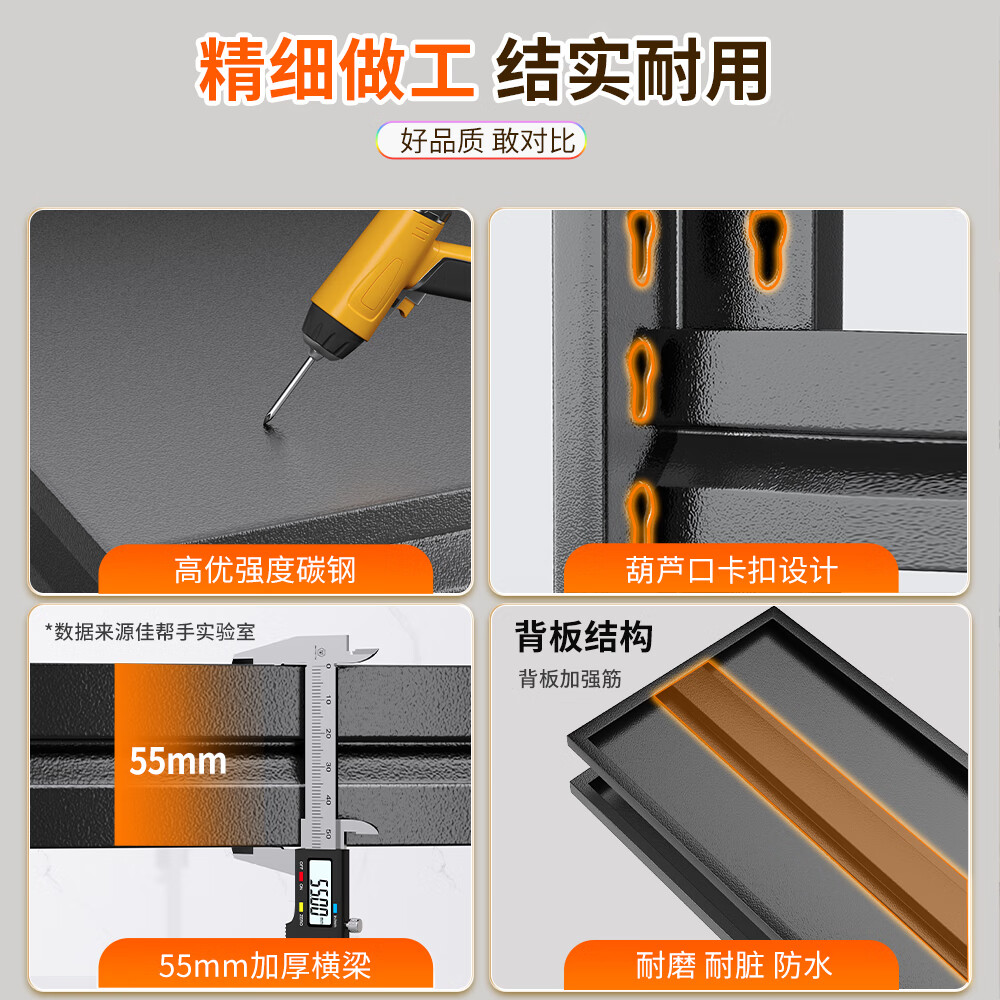 精细做工 结实耐用

好品质 敢对比

高优强度碳钢

葫芦口卡扣设计

*数据来源佳帮手实验室

55mm

10 20 30 40 50

55.00

55mm加厚横梁

背板结构

背板加强筋

耐磨 耐脏 防水