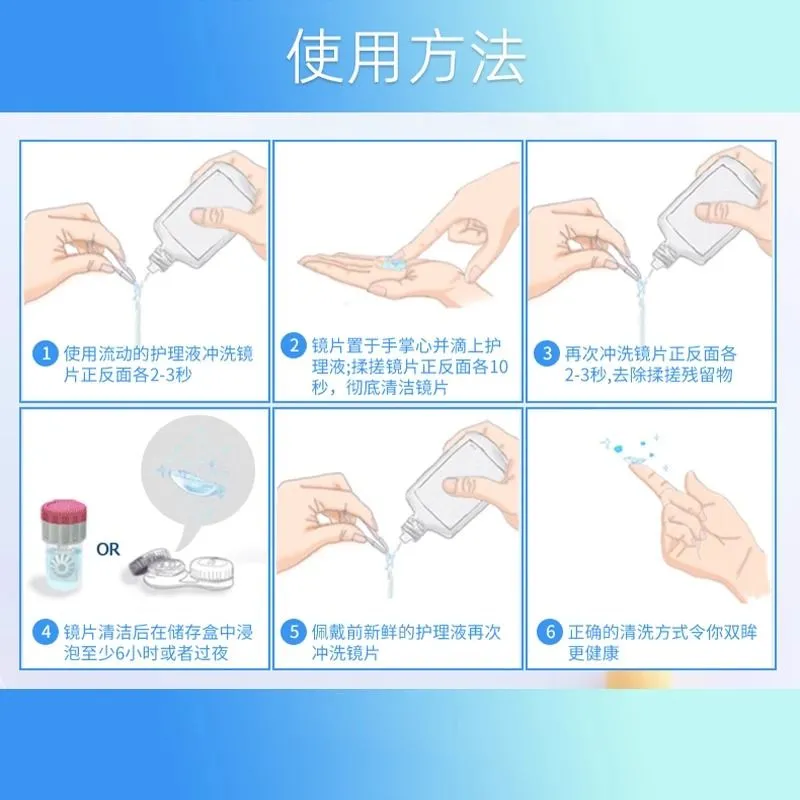 使用方法

1 使用流动的护理液冲洗镜片正反面各2-3秒

2 镜片置于手掌心并滴上护理液;揉搓镜片正反面各10秒,彻底清洁镜片

3 再次冲洗镜片正反面各2-3秒,去除揉搓残留物

OR

4 镜片清洁后在储存盒中浸泡至少6小时或者过夜

5 佩戴前新鲜的护理液再次冲洗镜片

6 正确的清洗方式令你双眸更健康