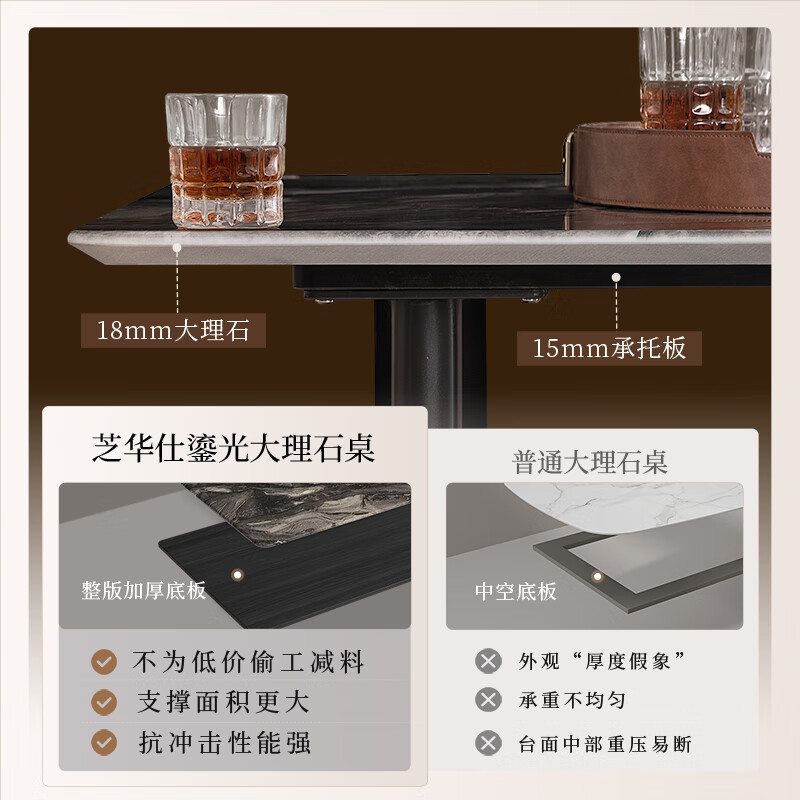 18mm大理石

15mm承托板

芝华仕鎏光大理石桌

整版加厚底板

不为低价偷工减料

支撑面积更大

抗冲击性能强

普通大理石桌

中空底板

外观“厚度假象”

承重不均匀

台面中部重压易断