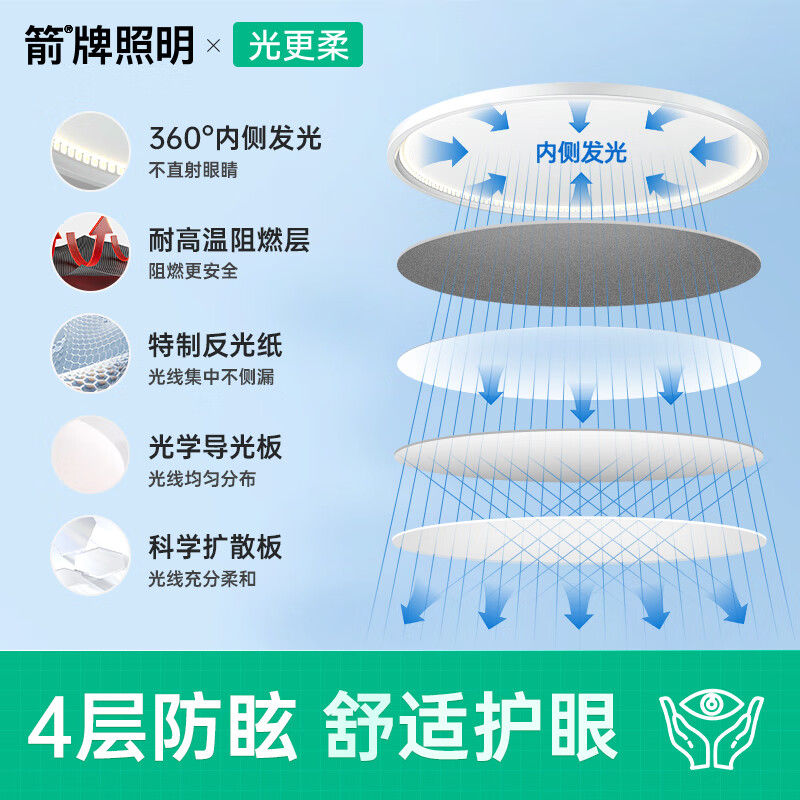 箭®牌照明 × 光更柔

360°内侧发光
不直射眼睛

耐高温阻燃层
阻燃更安全

特制反光纸
光线集中不侧漏

光学导光板
光线均匀分布

科学扩散板
光线充分柔和

内侧发光

4层防眩 舒适护眼