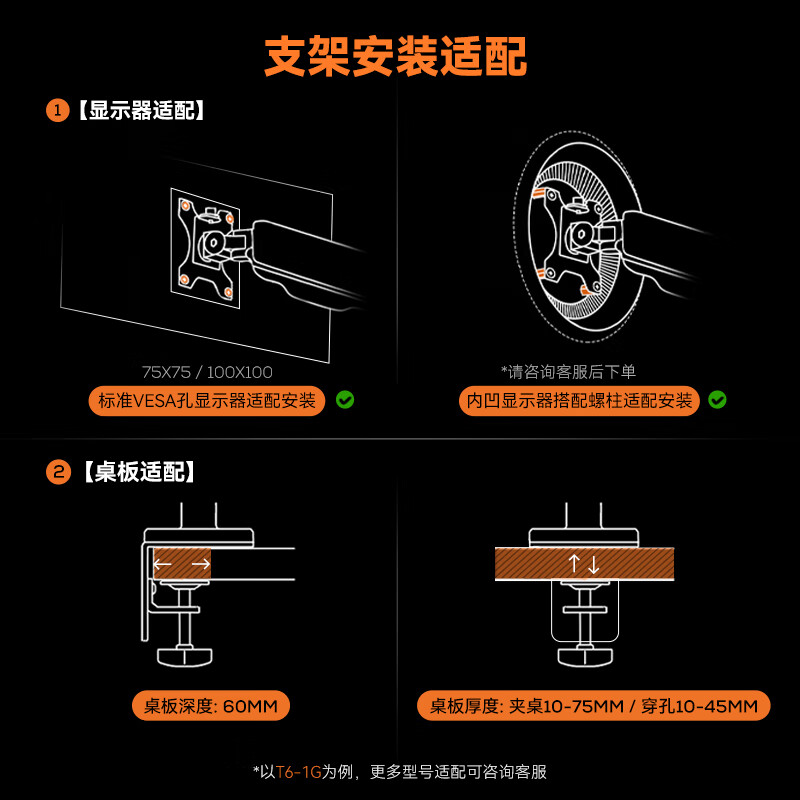 支架安装适配

1 【显示器适配】

75X75 / 100X100

标准VESA孔显示器适配安装

*请咨询客服后下单

内凹显示器搭配螺柱适配安装

2 【桌板适配】

桌板深度: 60MM

桌板厚度: 夹桌10-75MM / 穿孔10-45MM

*以T6-1G为例，更多型号适配可咨询客服