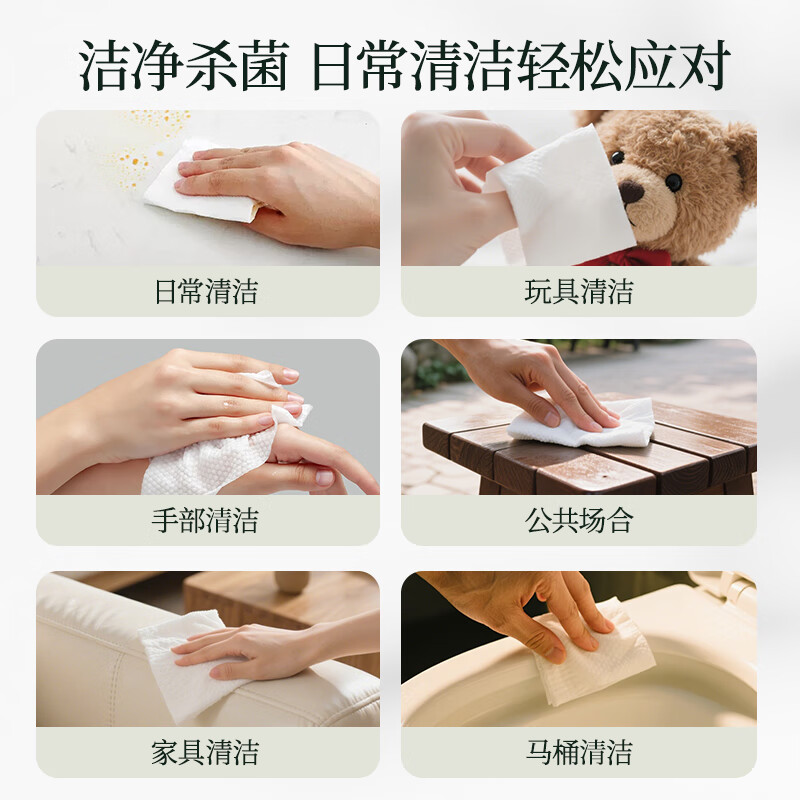 洁净杀菌 日常清洁轻松应对

日常清洁

玩具清洁

手部清洁

公共场合

家具清洁

马桶清洁