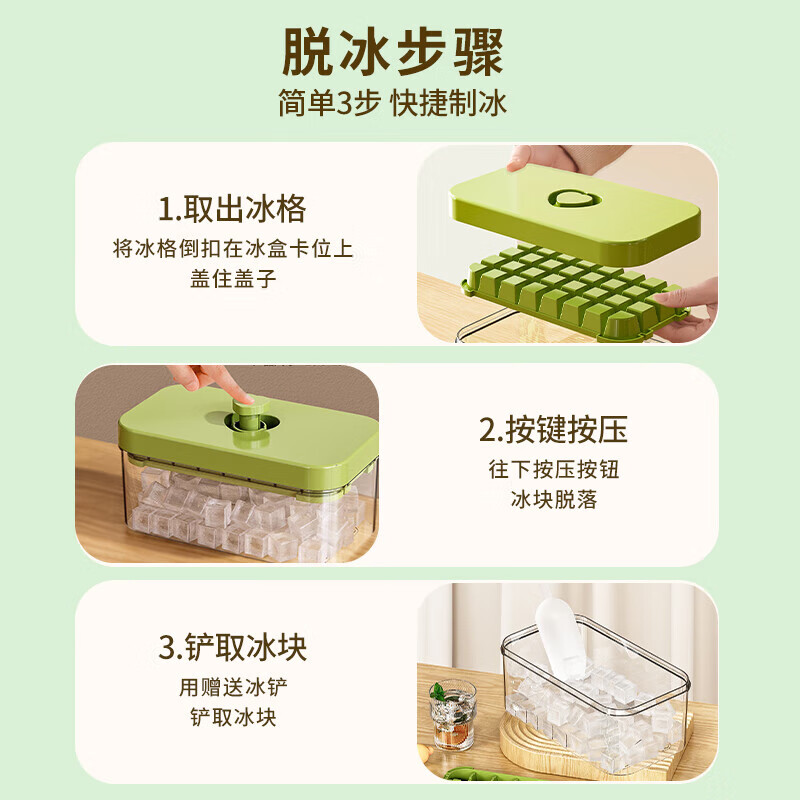 脱冰步骤

简单3步 快捷制冰

1.取出冰格

将冰格倒扣在冰盒卡位上
盖住盖子

2.按键按压

往下按压按钮
冰块脱落

3.铲取冰块

用赠送冰铲
铲取冰块