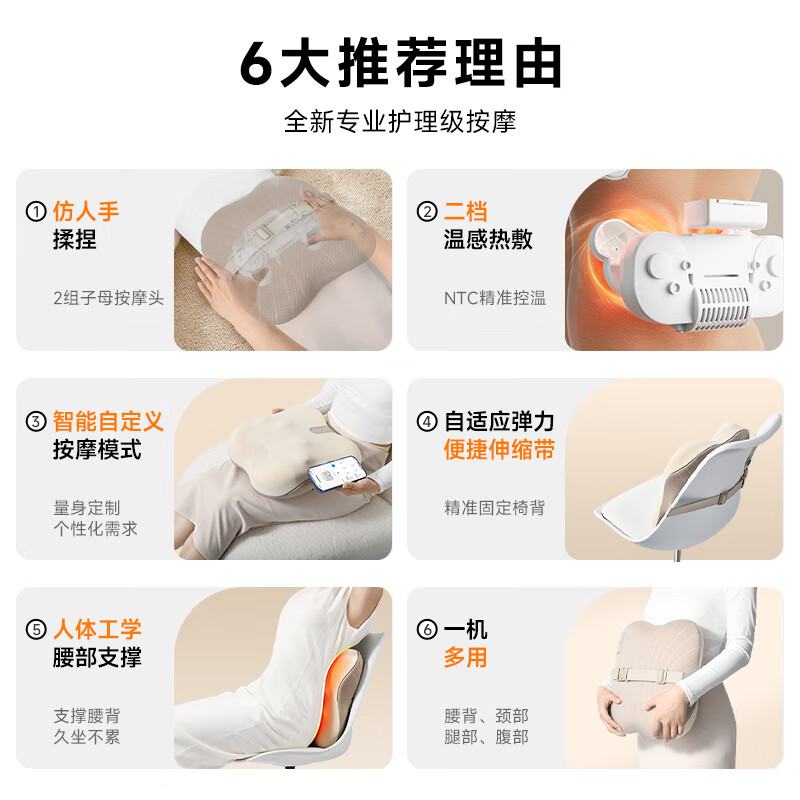 6大推荐理由

全新专业护理级按摩

① 仿人手
揉捏

2组子母按摩头

② 二档
温感热敷

NTC精准控温

③ 智能自定义
按摩模式

量身定制
个性化需求

④ 自适应弹力
便捷伸缩带

精准固定椅背

⑤ 人体工学
腰部支撑

支撑腰背
久坐不累

⑥ 一机
多用

腰背、颈部
腿部、腹部