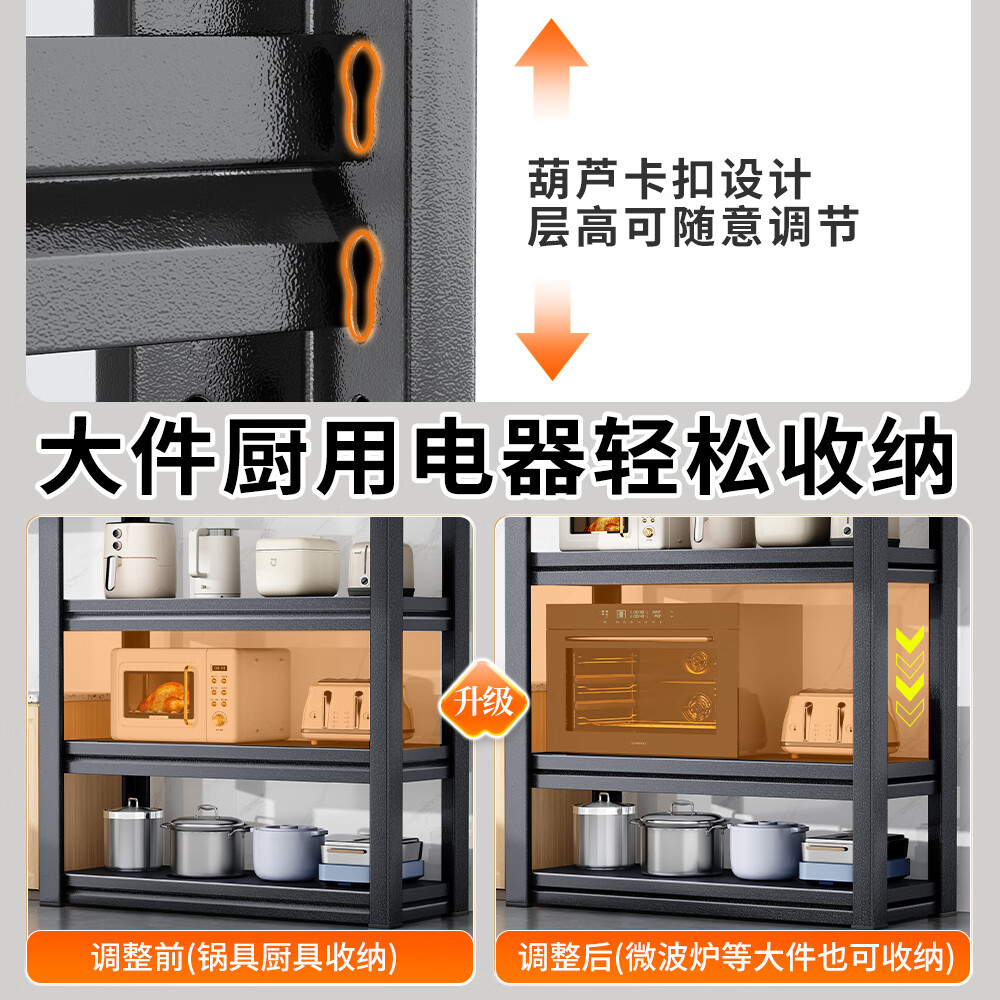 葫芦卡扣设计
层高可随意调节

大件厨用电器轻松收纳

升级

调整前(锅具厨具收纳)

调整后(微波炉等大件也可收纳)