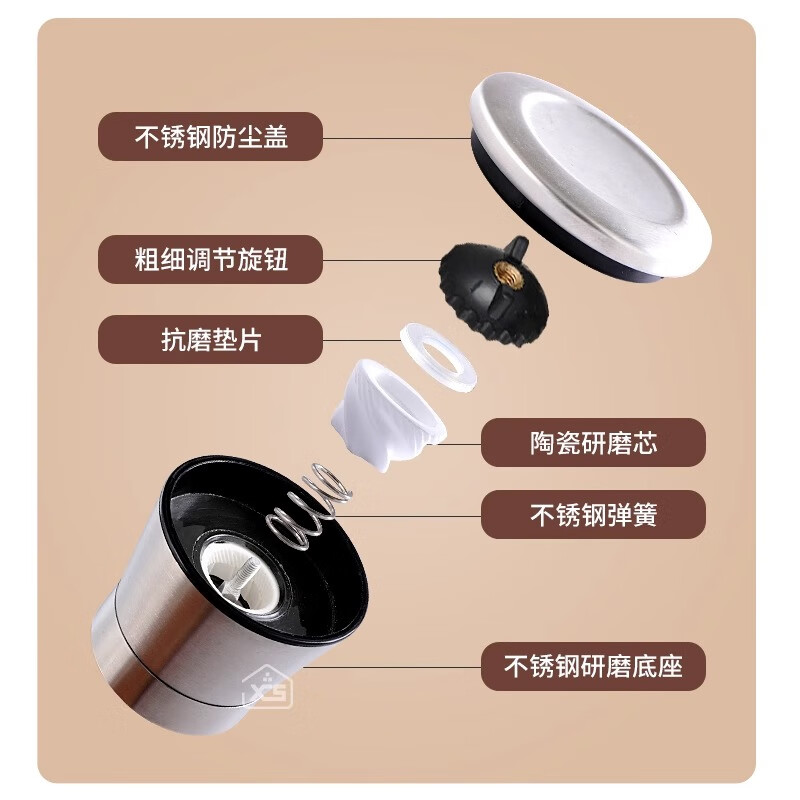 不锈钢防尘盖

粗细调节旋钮

抗磨垫片

陶瓷研磨芯

不锈钢弹簧

不锈钢研磨底座

XS