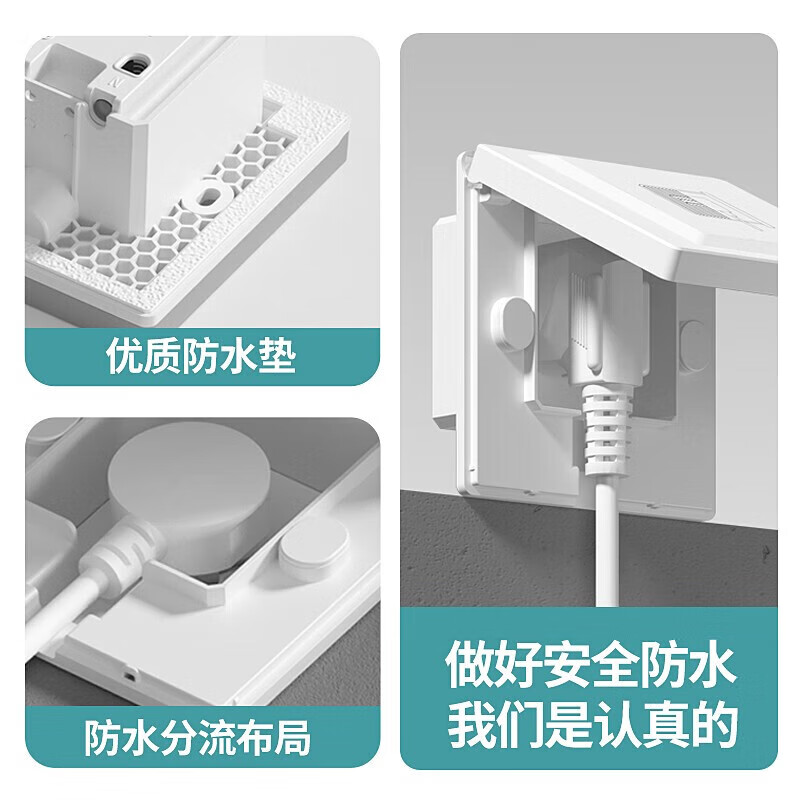 优质防水垫

防水分流布局

做好安全防水
我们是认真的