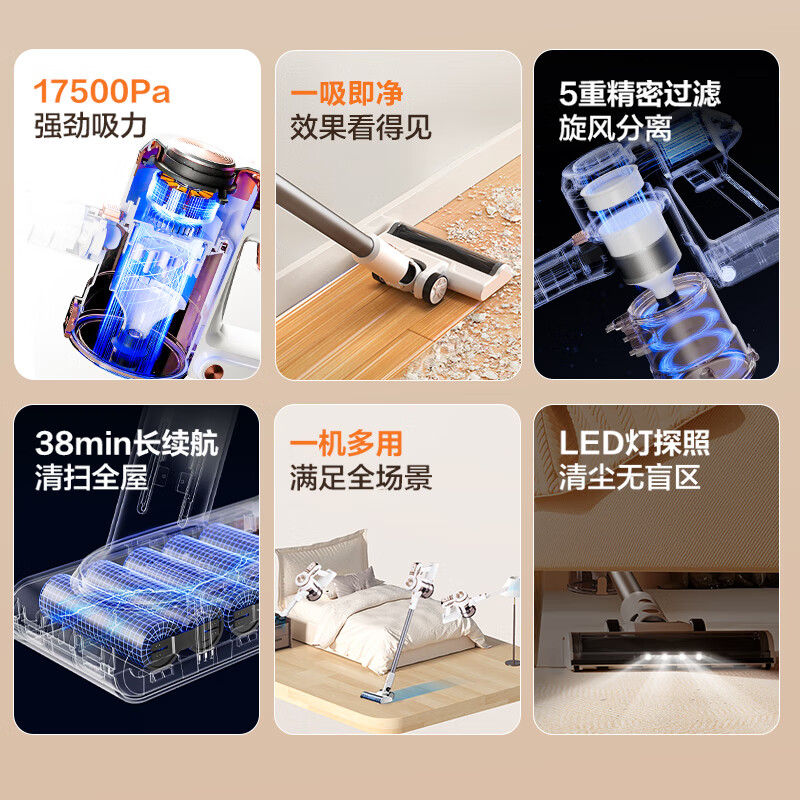 17500Pa
强劲吸力

一吸即净
效果看得见

5重精密过滤
旋风分离

38min长续航
清扫全屋

一机多用
满足全场景

LED灯探照
清尘无盲区